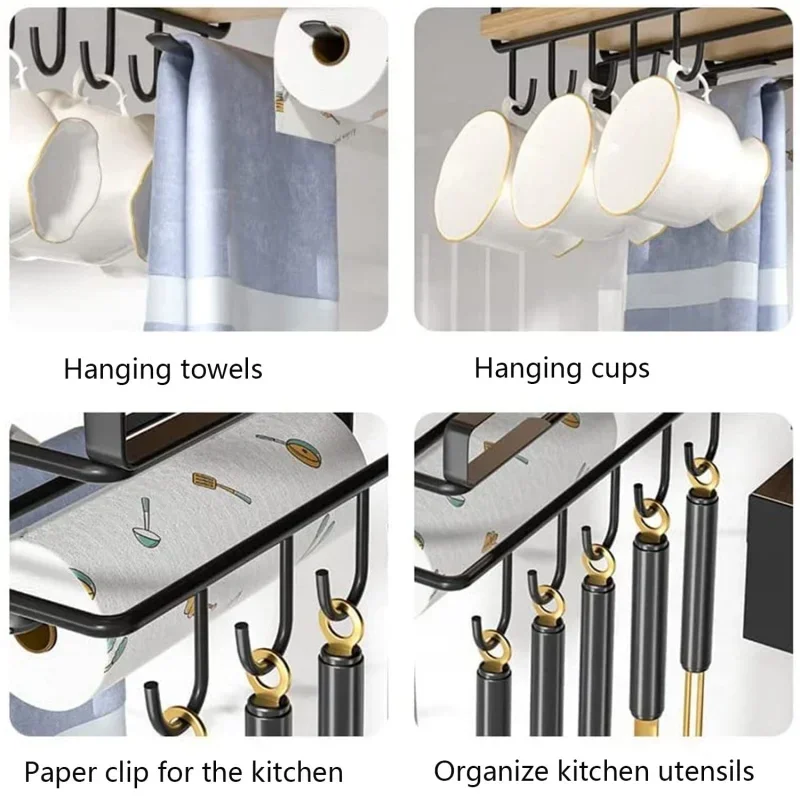 Hanging towels

Hanging cups

Paper clip for the kitchen

Organize kitchen utensils