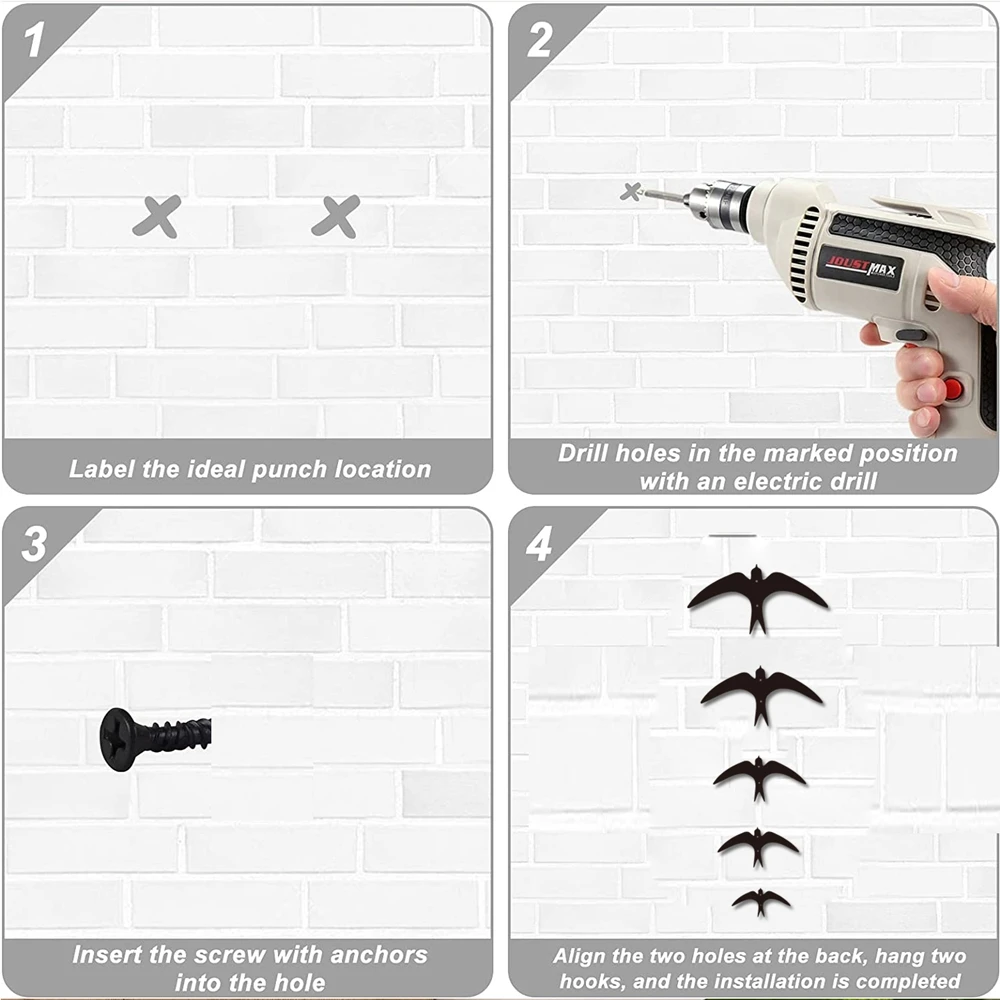 1

Label the ideal punch location

2

JOUSTMAX

Drill holes in the marked position with an electric drill

3

Insert the screw with anchors into the hole

4

Align the two holes at the back, hang two hooks, and the installation is completed