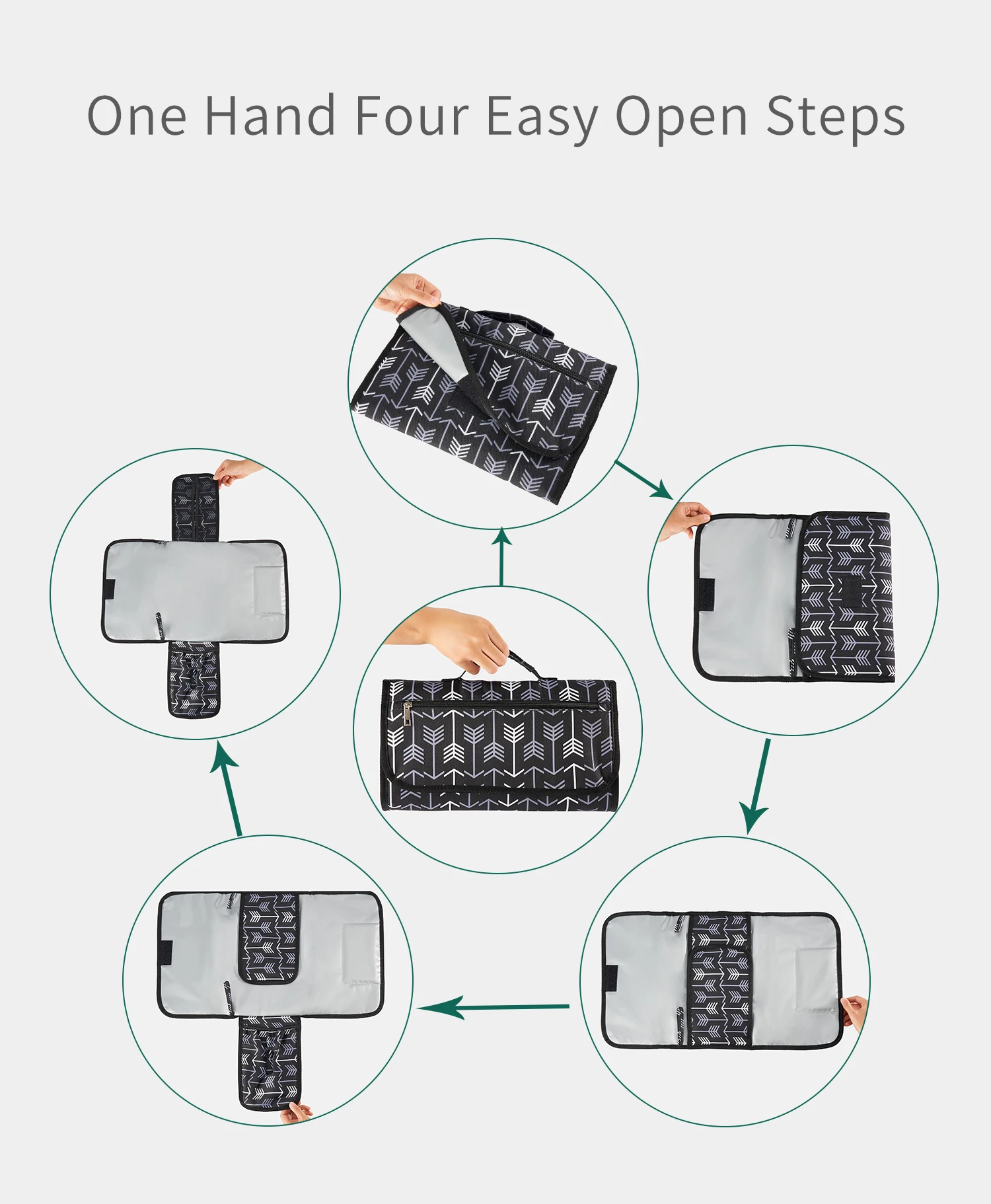 One Hand Four Easy Open Steps