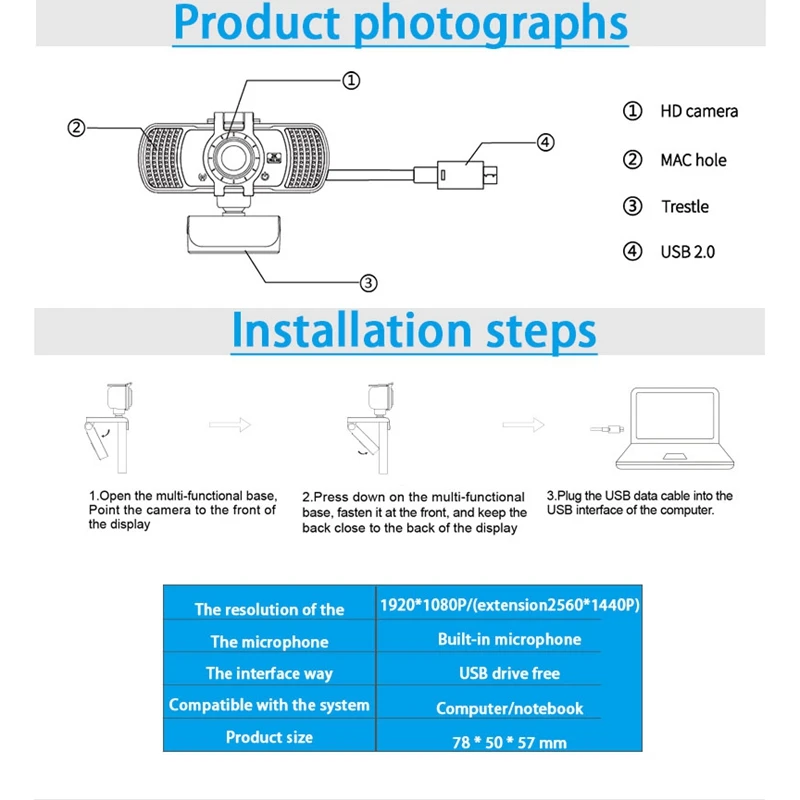 Product photographs

①

②

④

③

① HD camera

② MAC hole

③ Trestle

④ USB 2.0

Installation steps

1.Open the multi-functional base, Point the camera to the front of the display

2.Press down on the multi-functional base, fasten it at the front, and keep the back close to the back of the display

3.Plug the USB data cable into the USB interface of the computer.

| The resolution of the | 1920*1080P/(extension2560*1440P) |
|---|---|
| The microphone | Built-in microphone |
| The interface way | USB drive free |
| Compatible with the system | Computer/notebook |
| Product size | 78 * 50 * 57 mm |