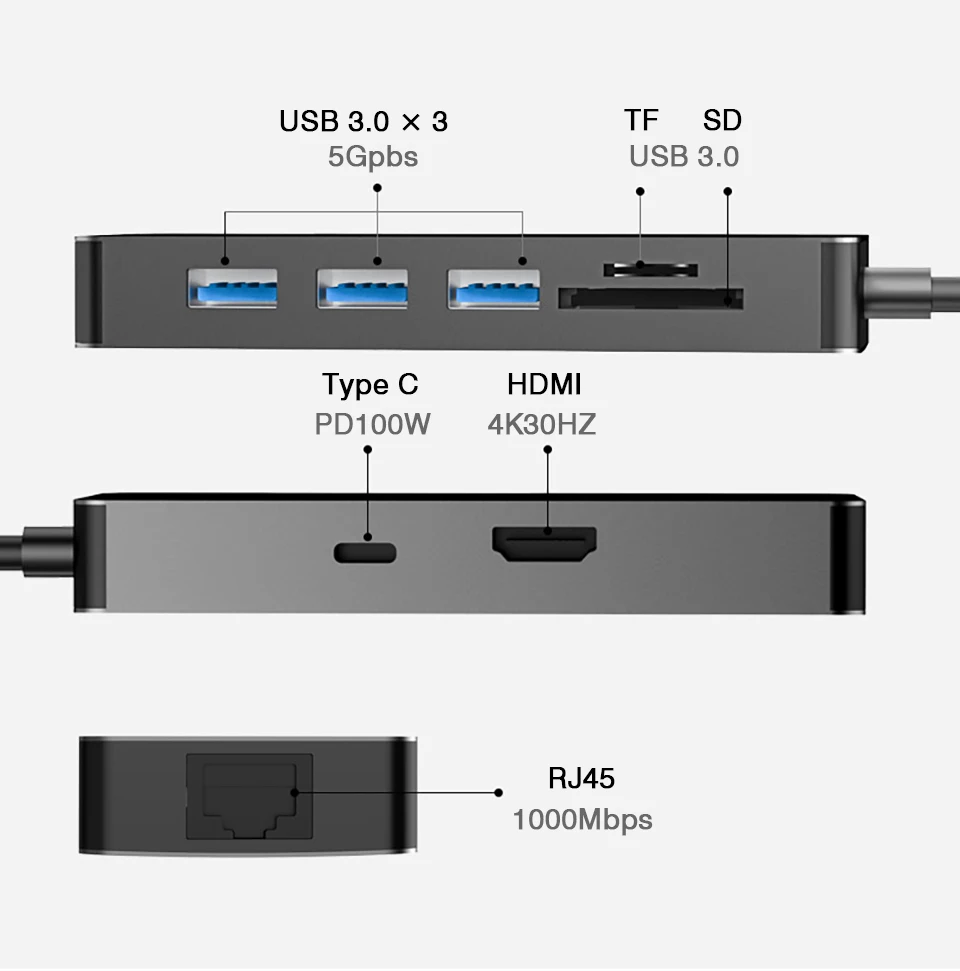 USB 3.0 × 3
5Gpbs

TF SD
USB 3.0

Type C
PD100W

HDMI
4K30HZ

RJ45
1000Mbps