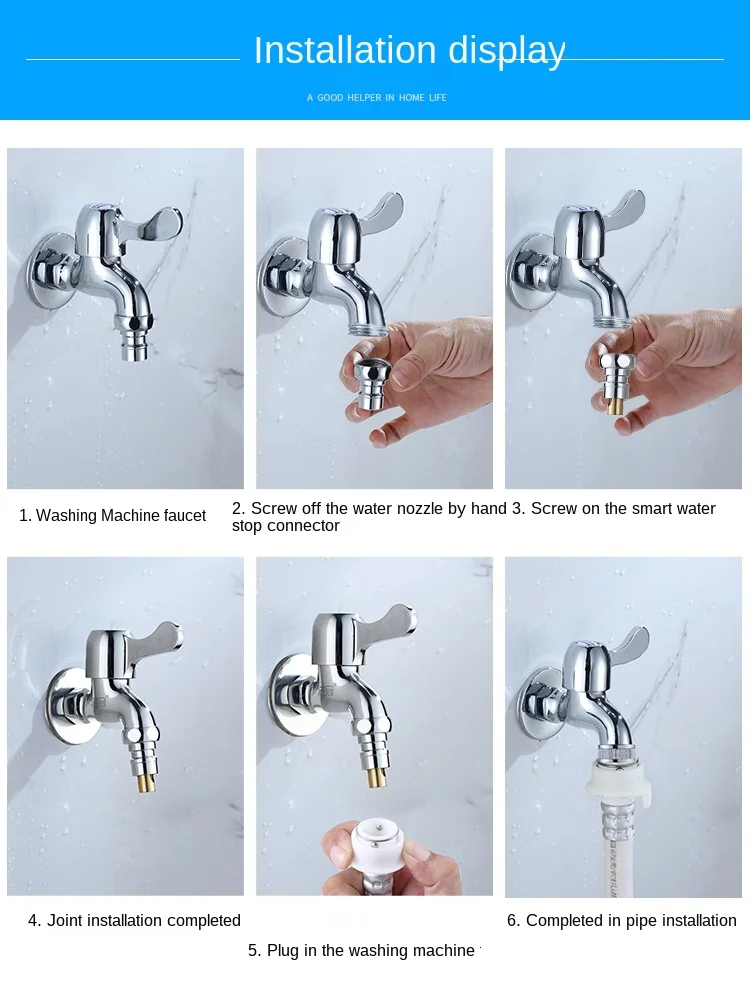 Installation display

A GOOD HELPER IN HOME LIFE

1. Washing Machine faucet

2. Screw off the water nozzle by hand

3. Screw on the smart water stop connector

4. Joint installation completed

5. Plug in the washing machine

6. Completed in pipe installation