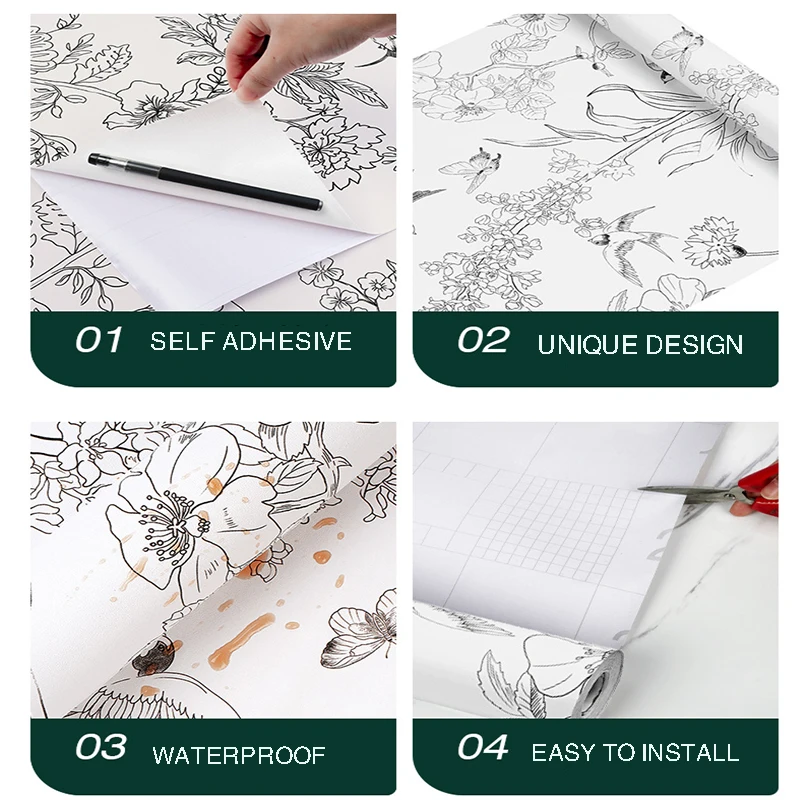 01 SELF ADHESIVE

02 UNIQUE DESIGN

03 WATERPROOF

04 EASY TO INSTALL