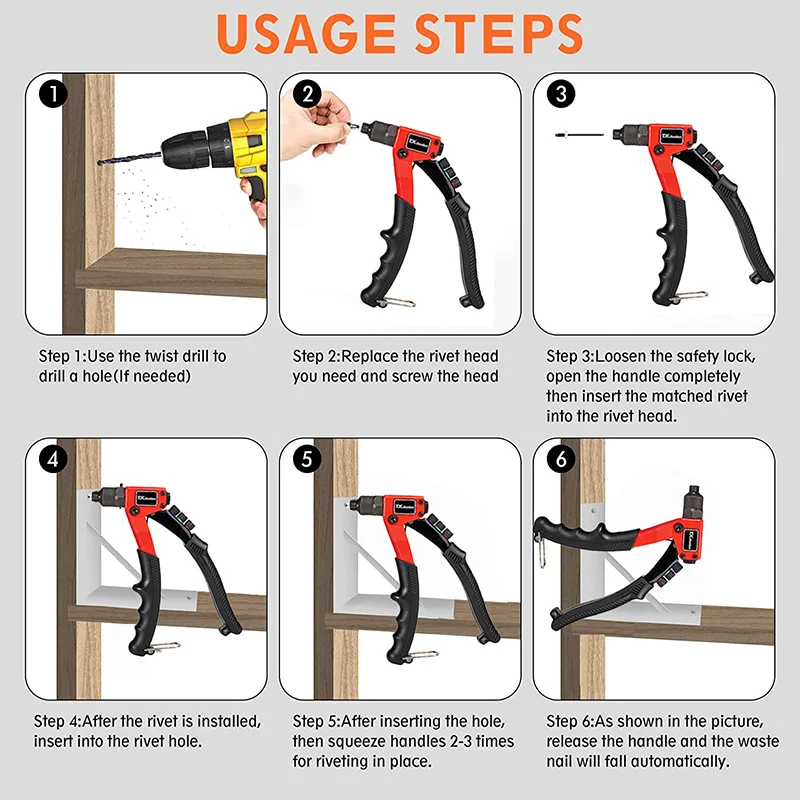 USAGE STEPS

1

Step 1:Use the twist drill to drill a hole(If needed)

2

Step 2:Replace the rivet head you need and screw the head

3

Step 3:Loosen the safety lock, open the handle completely then insert the matched rivet into the rivet head.

4

Step 4:After the rivet is installed, insert into the rivet hole.

5

Step 5:After inserting the hole, then squeeze handles 2-3 times for riveting in place.

6

Step 6:As shown in the picture, release the handle and the waste nail will fall automatically.