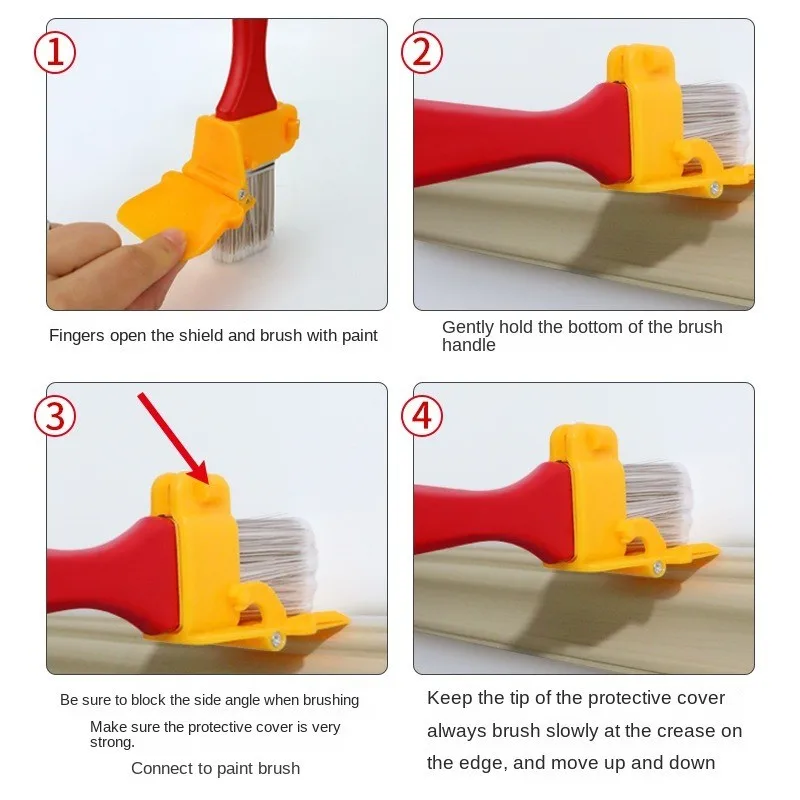 ①

Fingers open the shield and brush with paint

②

Gently hold the bottom of the brush handle

③

Be sure to block the side angle when brushing

Make sure the protective cover is very strong.

Connect to paint brush

④

Keep the tip of the protective cover always brush slowly at the crease on the edge, and move up and down