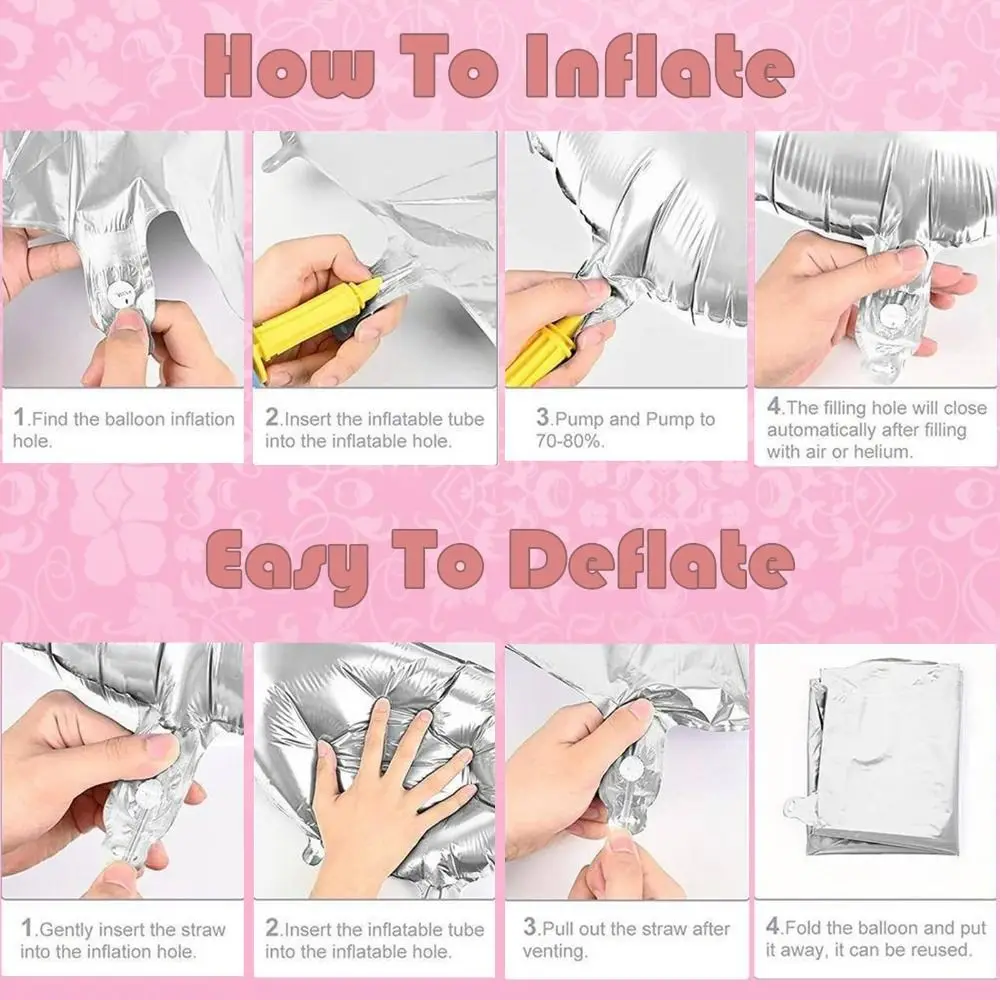 How To Inflate

1.Find the balloon inflation hole.

2.Insert the inflatable tube into the inflatable hole.

3.Pump and Pump to 70-80%.

4.The filling hole will close automatically after filling with air or helium.

Easy To Deflate

1.Gently insert the straw into the inflation hole.

2.Insert the inflatable tube into the inflatable hole.

3.Pull out the straw after venting.

4.Fold the balloon and put it away, it can be reused.