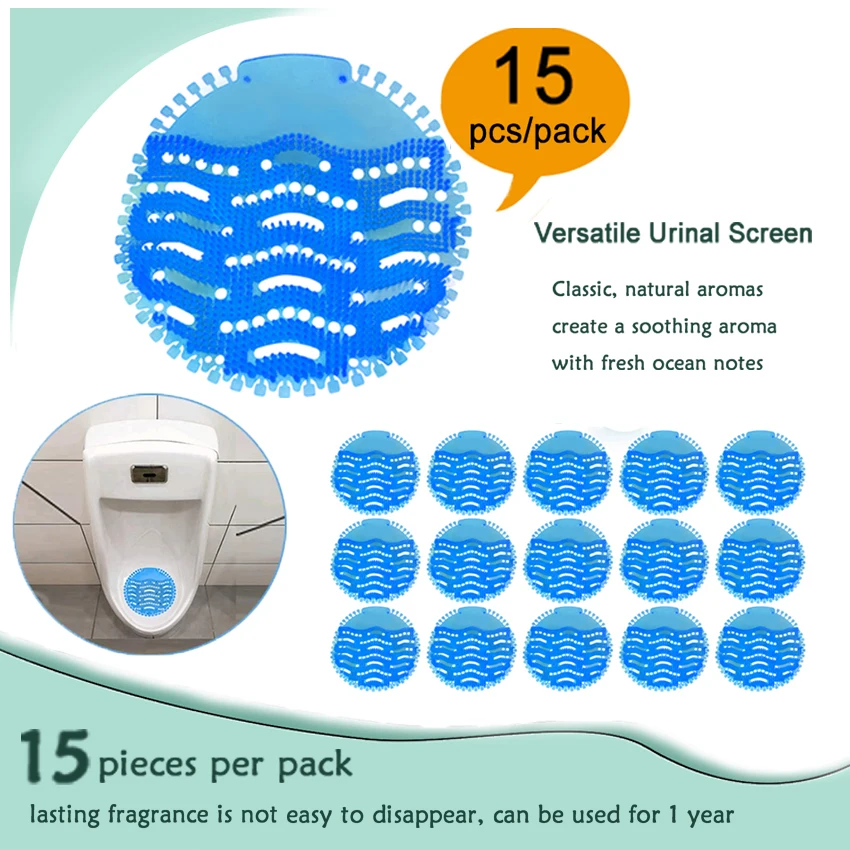 15
pcs/pack

Versatile Urinal Screen

Classic, natural aromas create a soothing aroma with fresh ocean notes

15 pieces per pack

lasting fragrance is not easy to disappear, can be used for 1 year