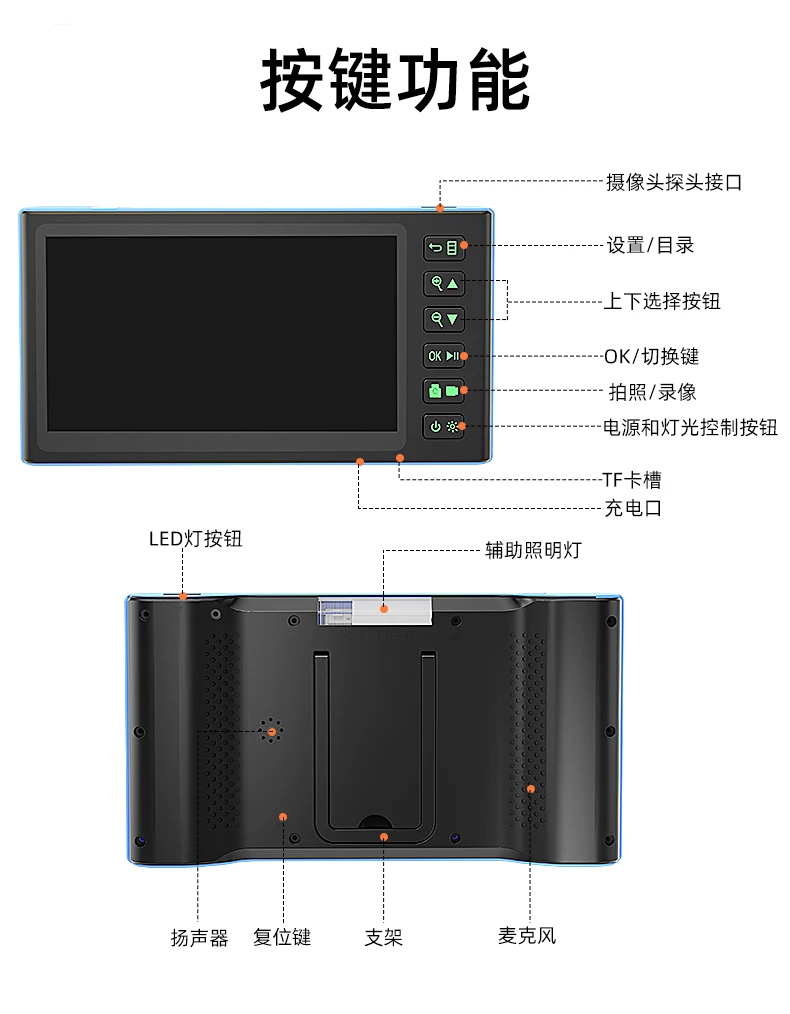 按键功能

摄像头探头接口

设置/目录

上下选择按钮

OK/切换键

拍照/录像

电源和灯光控制按钮

TF卡槽

充电口

OK

LED灯按钮

辅助照明灯

扬声器

复位键

支架

麦克风