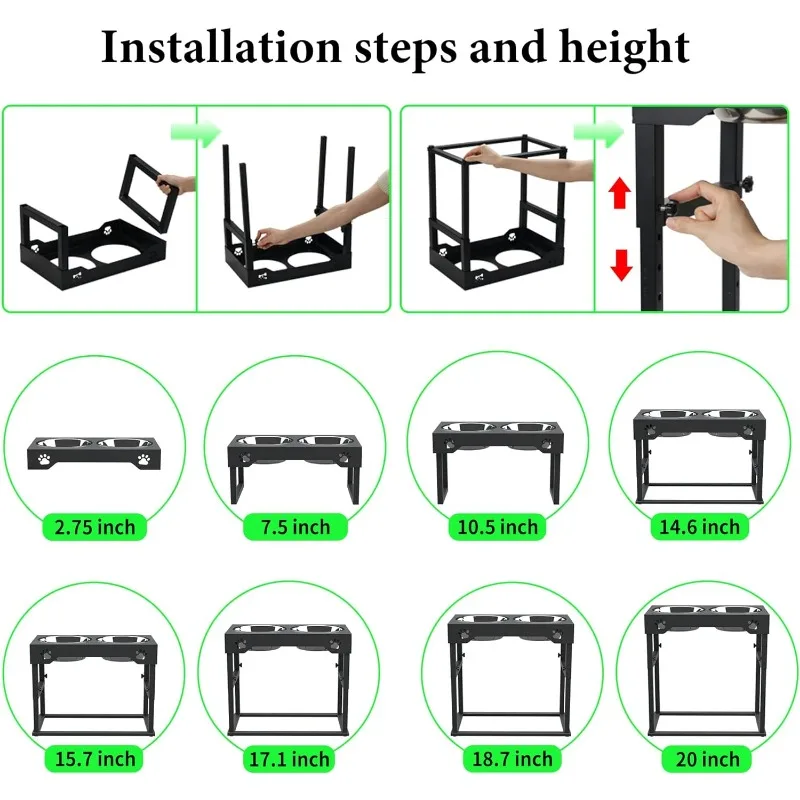 Installation steps and height

2.75 inch

7.5 inch

10.5 inch

14.6 inch

15.7 inch

17.1 inch

18.7 inch

20 inch