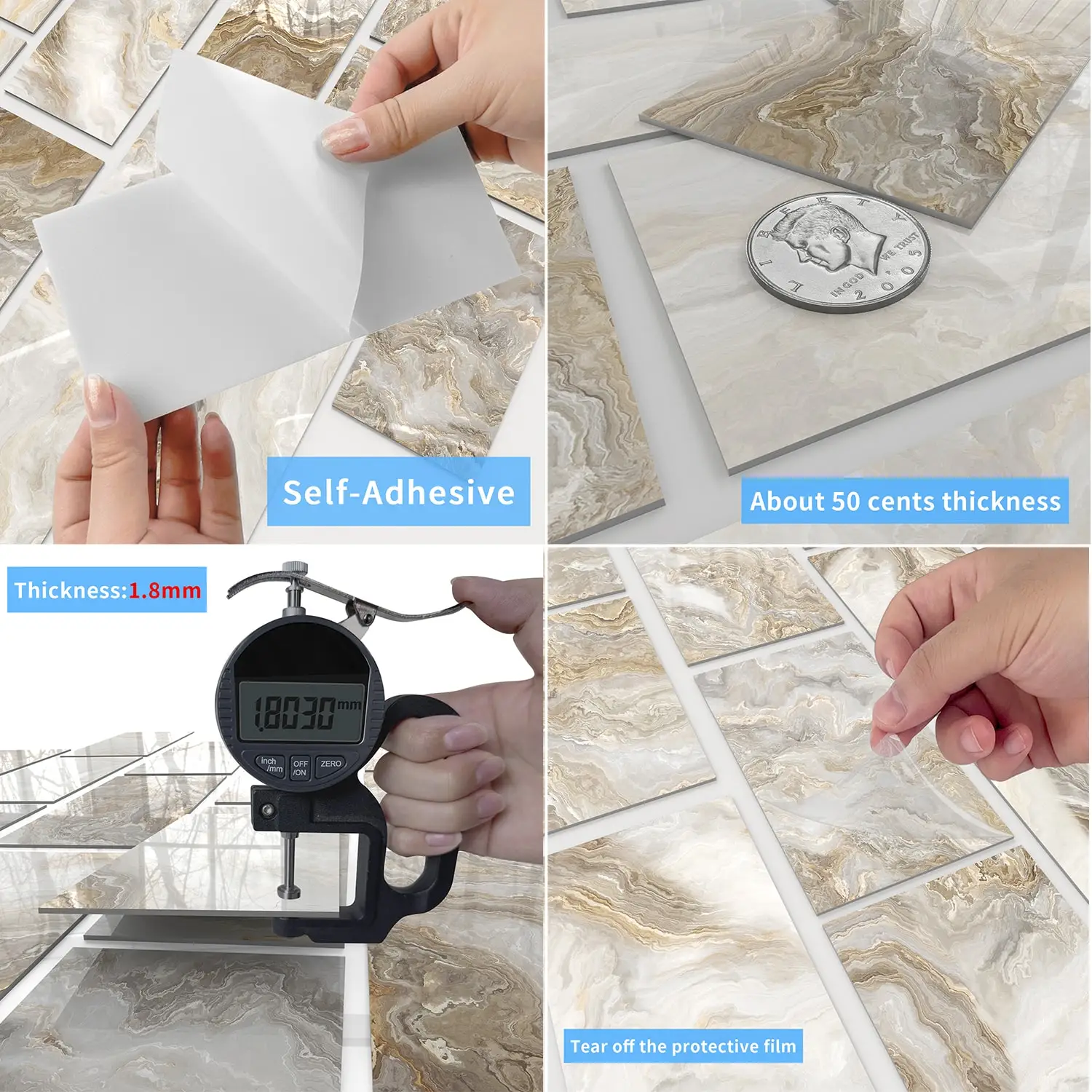 Self-Adhesive

LIBERTY IN GOD WE TRUST 2005

About 50 cents thickness

Thickness:1.8mm

1.8030 mm

inch /mm OFF /ON ZERO

Tear off the protective film