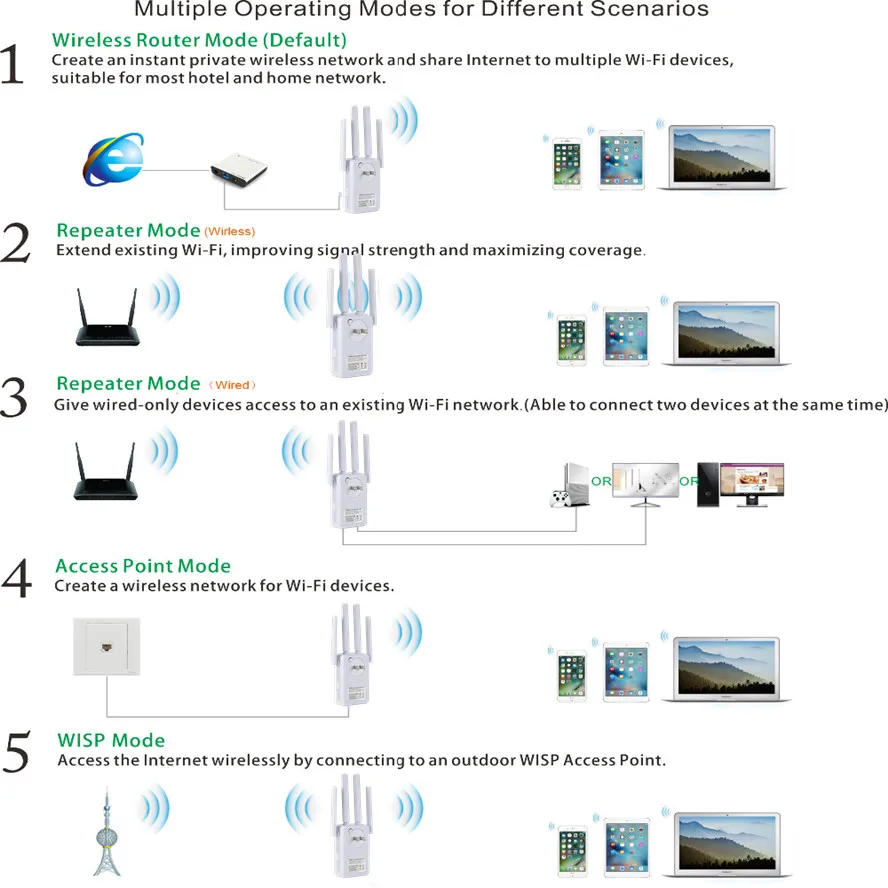 Multiple Operating Modes for Different Scenarios

1 Wireless Router Mode (Default)
Create an instant private wireless network and share Internet to multiple Wi-Fi devices, suitable for most hotel and home network.

2 Repeater Mode (Wirless)
Extend existing Wi-Fi, improving signal strength and maximizing coverage.

3 Repeater Mode (Wired)
Give wired-only devices access to an existing Wi-Fi network.(Able to connect two devices at the same time)

OR OR

4 Access Point Mode
Create a wireless network for Wi-Fi devices.

5 WISP Mode
Access the Internet wirelessly by connecting to an outdoor WISP Access Point.