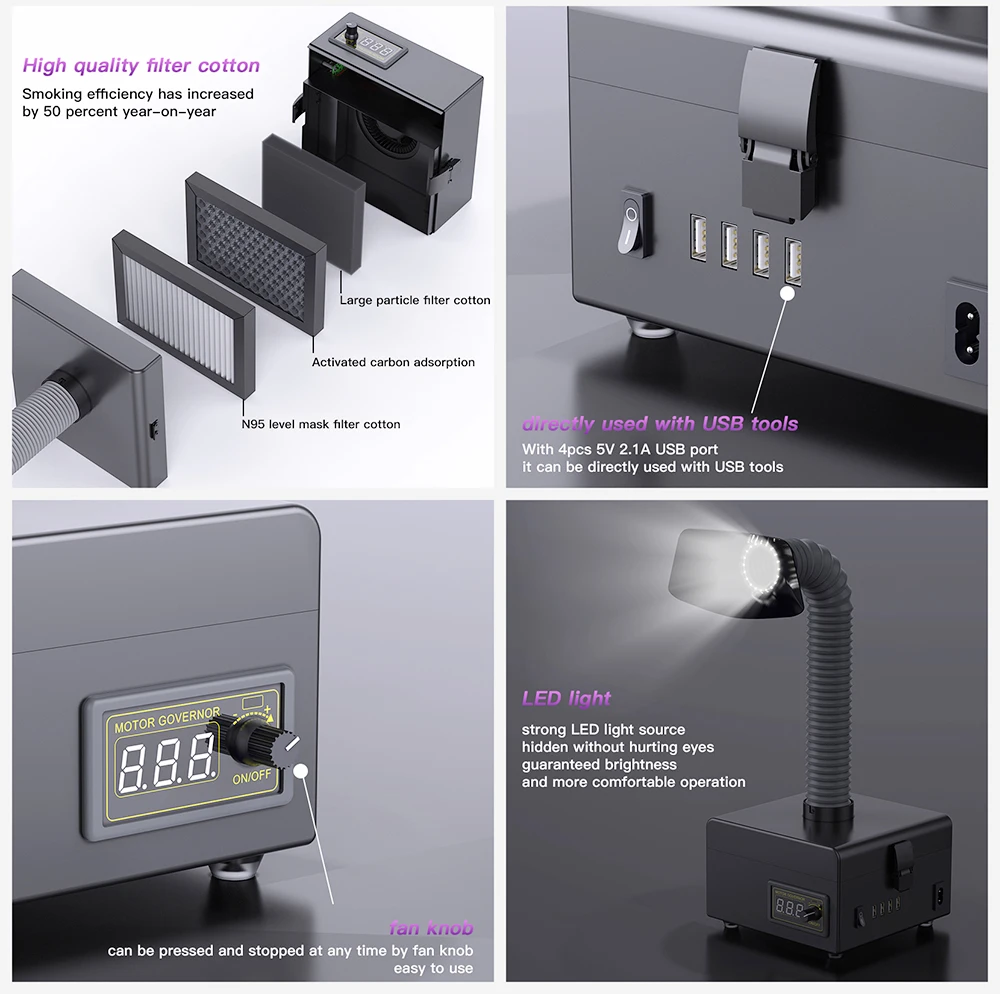 High quality filter cotton

Smoking efficiency has increased by 50 percent year-on-year

Large particle filter cotton

Activated carbon adsorption

N95 level mask filter cotton

directly used with USB tools

With 4pcs 5V 2.1A USB port
it can be directly used with USB tools

MOTOR GOVERNOR

8.8.8.

ON/OFF

fan knob

can be pressed and stopped at any time by fan knob
easy to use

LED light

strong LED light source
hidden without hurting eyes
guaranteed brightness
and more comfortable operation