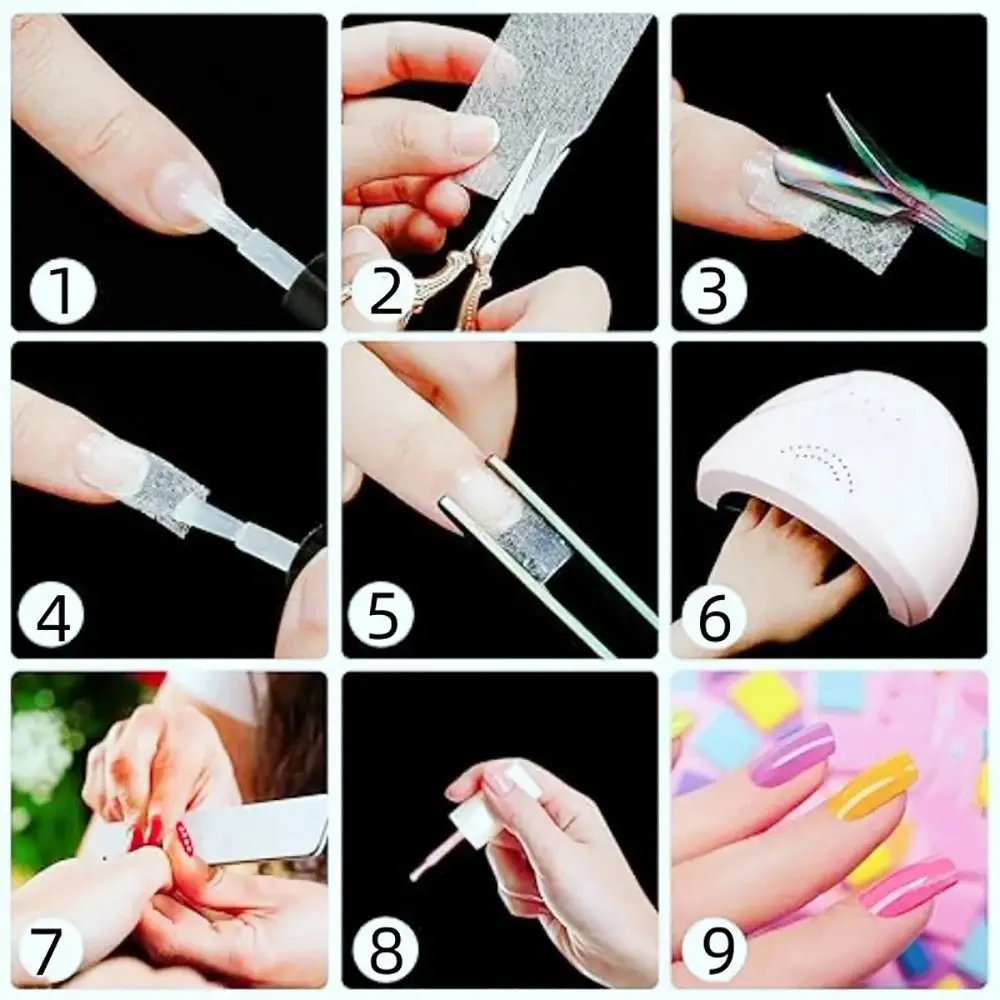 1
2
3
4
5
6
7
8
9