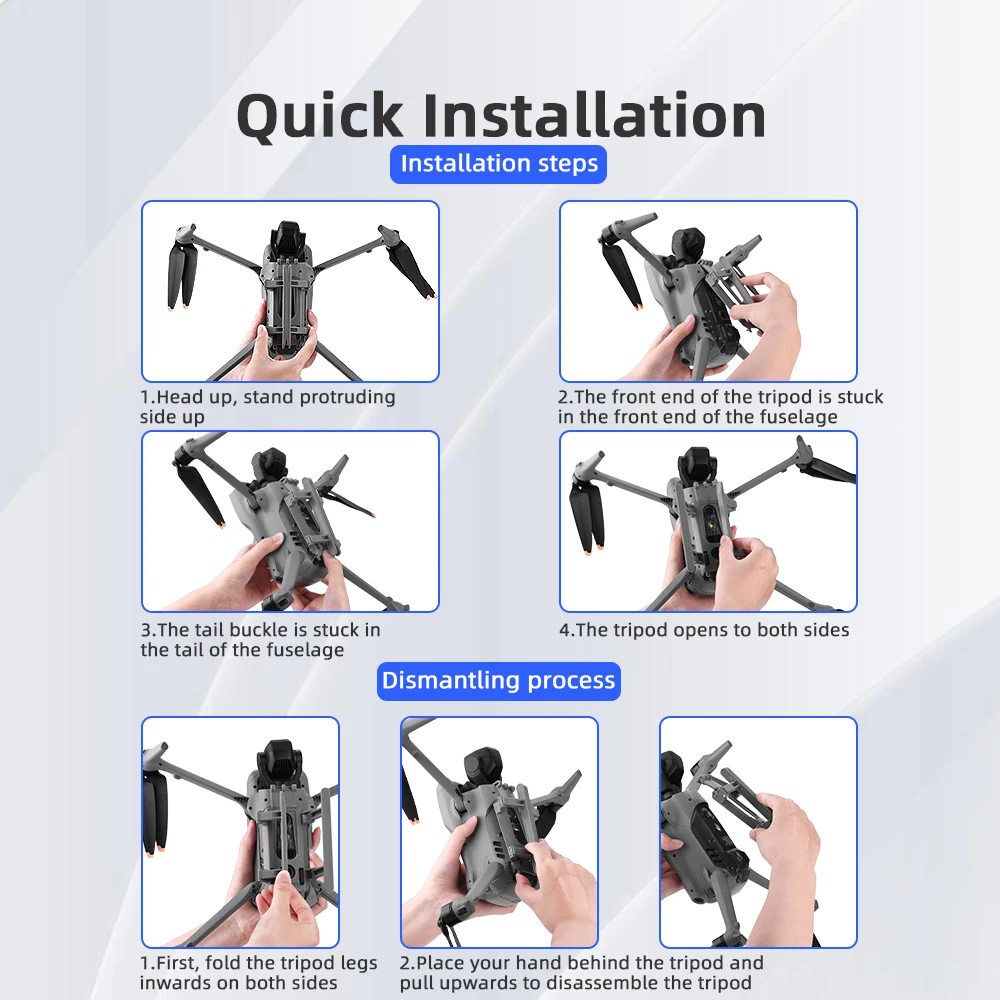 Quick Installation

Installation steps

1.Head up, stand protruding side up

2.The front end of the tripod is stuck in the front end of the fuselage

3.The tail buckle is stuck in the tail of the fuselage

4.The tripod opens to both sides

Dismantling process

1.First, fold the tripod legs inwards on both sides

2.Place your hand behind the tripod and pull upwards to disassemble the tripod