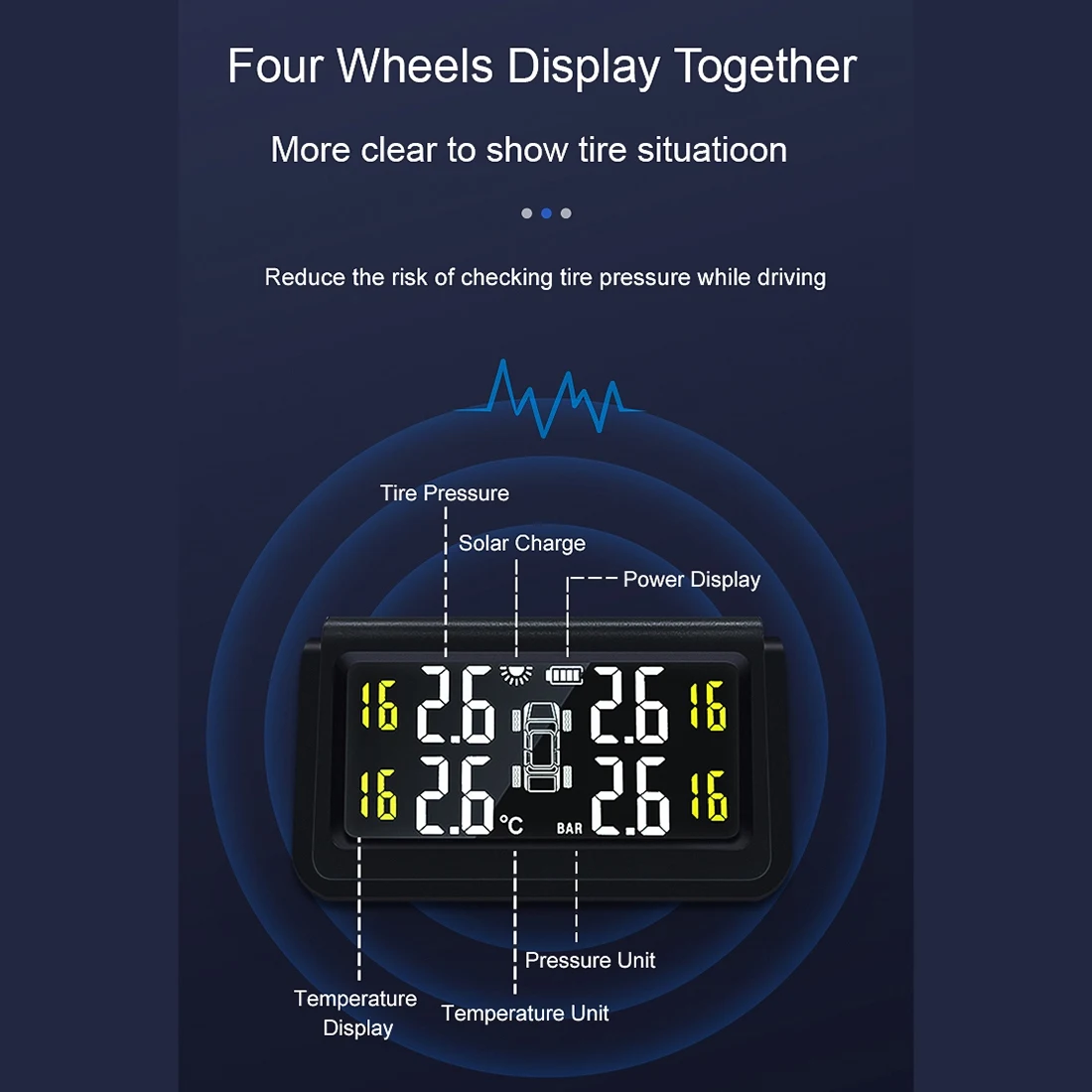 Four Wheels Display Together

More clear to show tire situatioon

Reduce the risk of checking tire pressure while driving

Tire Pressure

Solar Charge

Power Display

16 2.6 2.6 16

16 2.6 °C BAR 2.6 16

Pressure Unit

Temperature Display

Temperature Unit