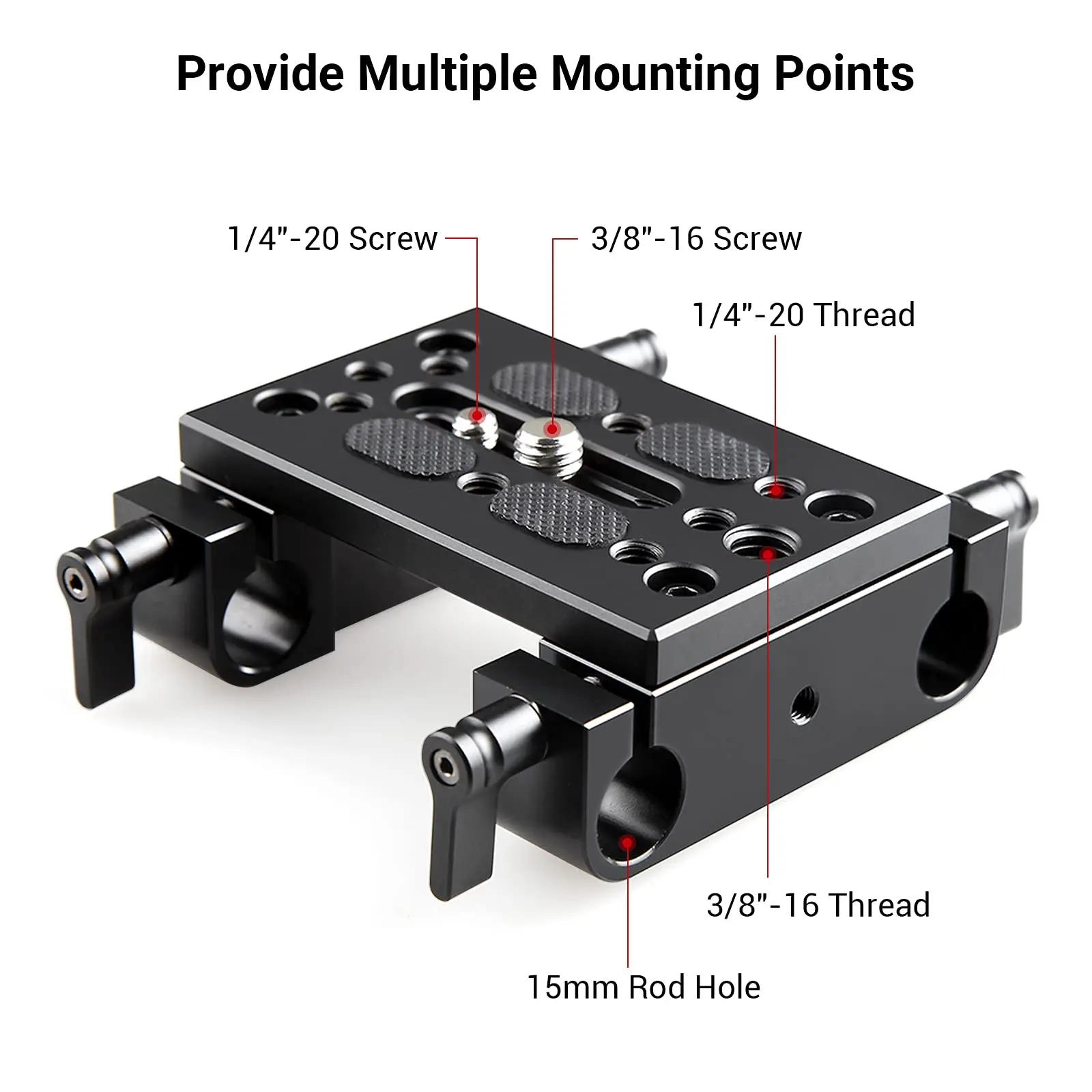 Provide Multiple Mounting Points

1/4"-20 Screw

3/8"-16 Screw

1/4"-20 Thread

3/8"-16 Thread

15mm Rod Hole