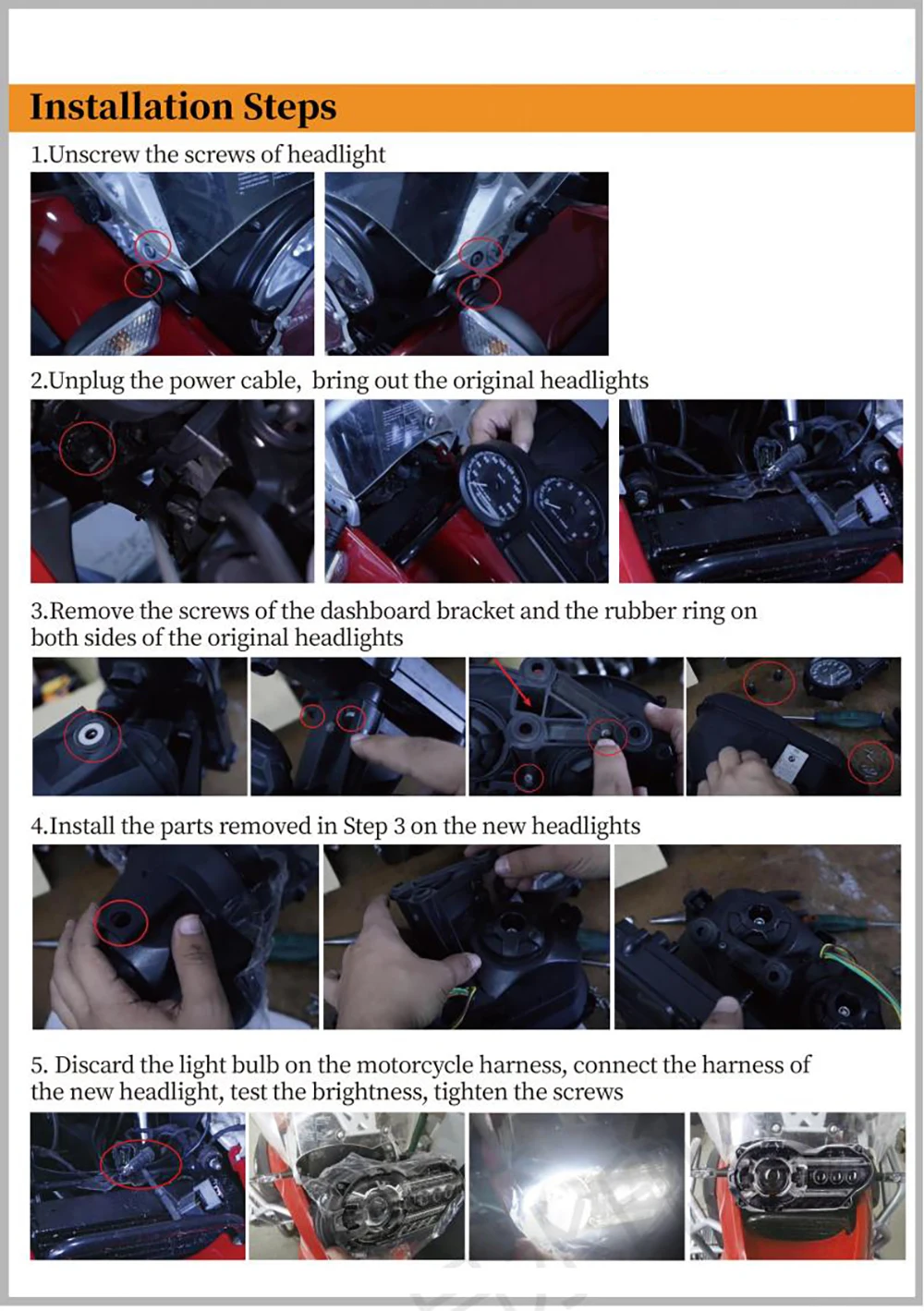 Installation Steps

1.Unscrew the screws of headlight

2.Unplug the power cable, bring out the original headlights

3.Remove the screws of the dashboard bracket and the rubber ring on both sides of the original headlights

4.Install the parts removed in Step 3 on the new headlights

5. Discard the light bulb on the motorcycle harness, connect the harness of the new headlight, test the brightness, tighten the screws