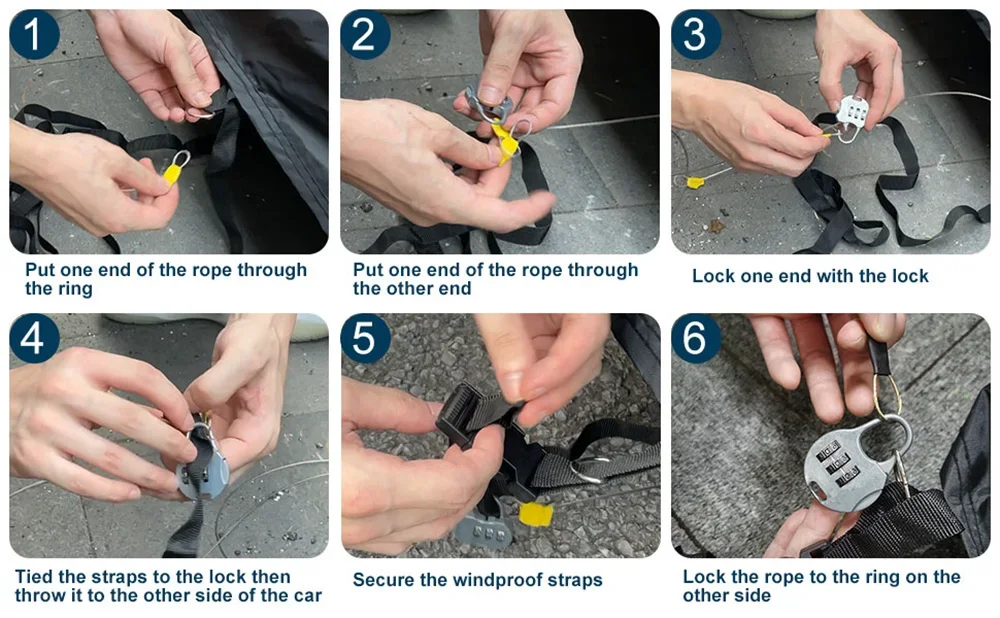 1
Put one end of the rope through the ring

2
Put one end of the rope through the other end

3
Lock one end with the lock

4
Tied the straps to the lock then throw it to the other side of the car

5
Secure the windproof straps

6
Lock the rope to the ring on the other side