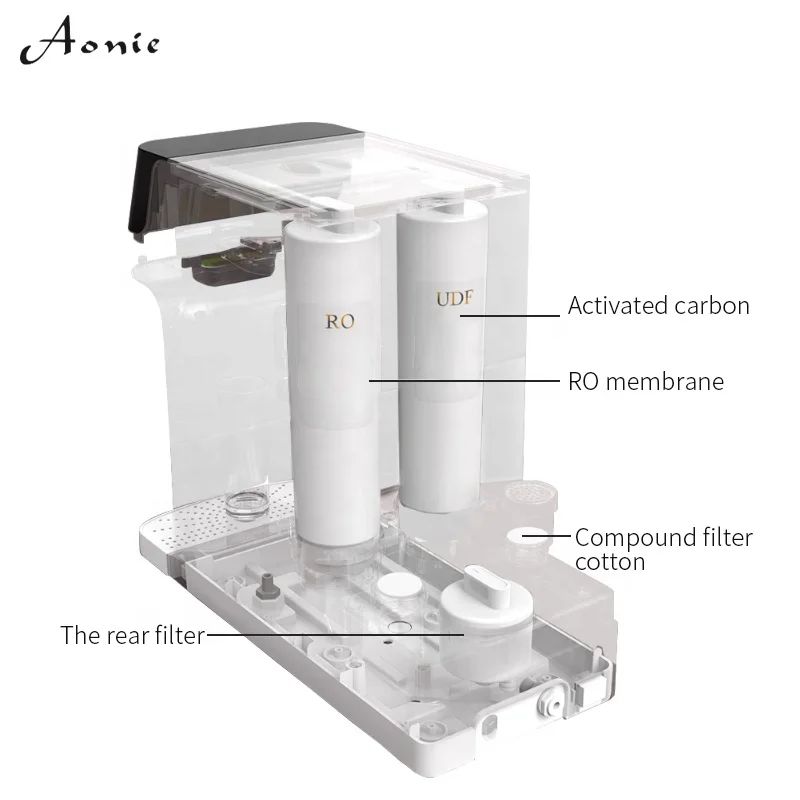 Aonie

RO

UDF

Activated carbon

RO membrane

Compound filter cotton

The rear filter