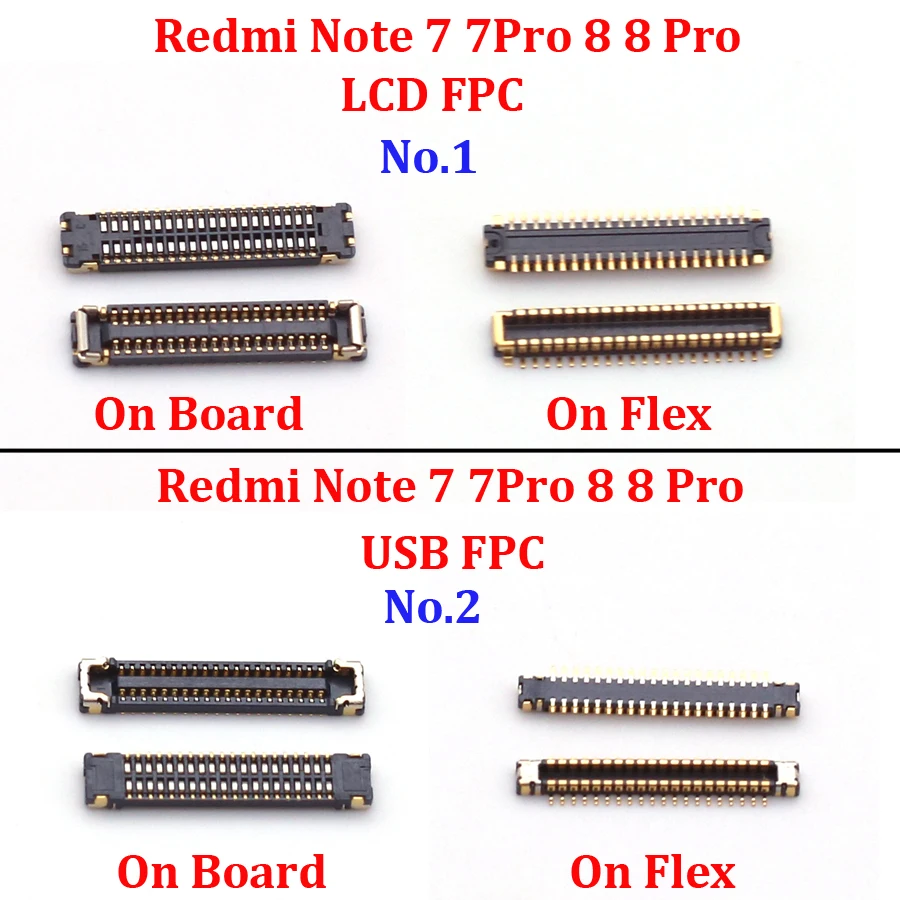 Redmi Note 7 7Pro 8 8 Pro
LCD FPC
No.1

On Board

On Flex

Redmi Note 7 7Pro 8 8 Pro
USB FPC
No.2

On Board

On Flex