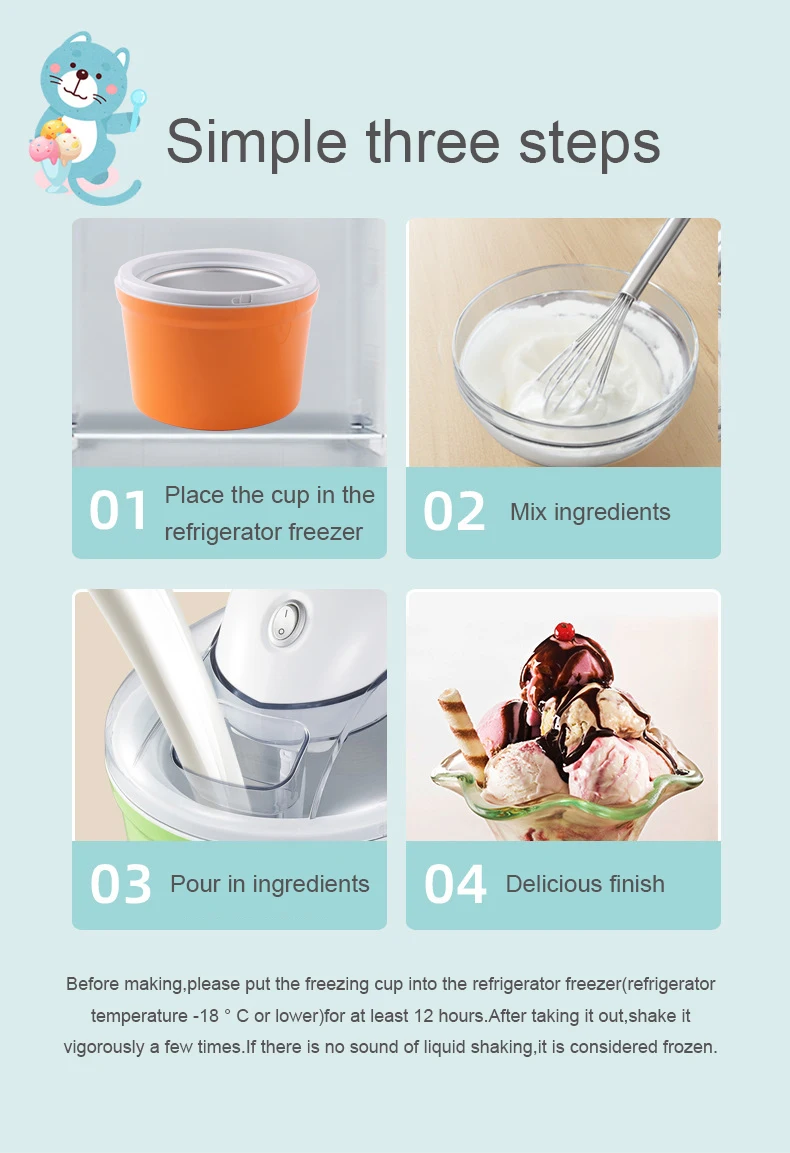 Simple three steps

01 Place the cup in the refrigerator freezer

02 Mix ingredients

03 Pour in ingredients

04 Delicious finish

Before making,please put the freezing cup into the refrigerator freezer(refrigerator temperature -18 ° C or lower)for at least 12 hours.After taking it out,shake it vigorously a few times.If there is no sound of liquid shaking,it is considered frozen.