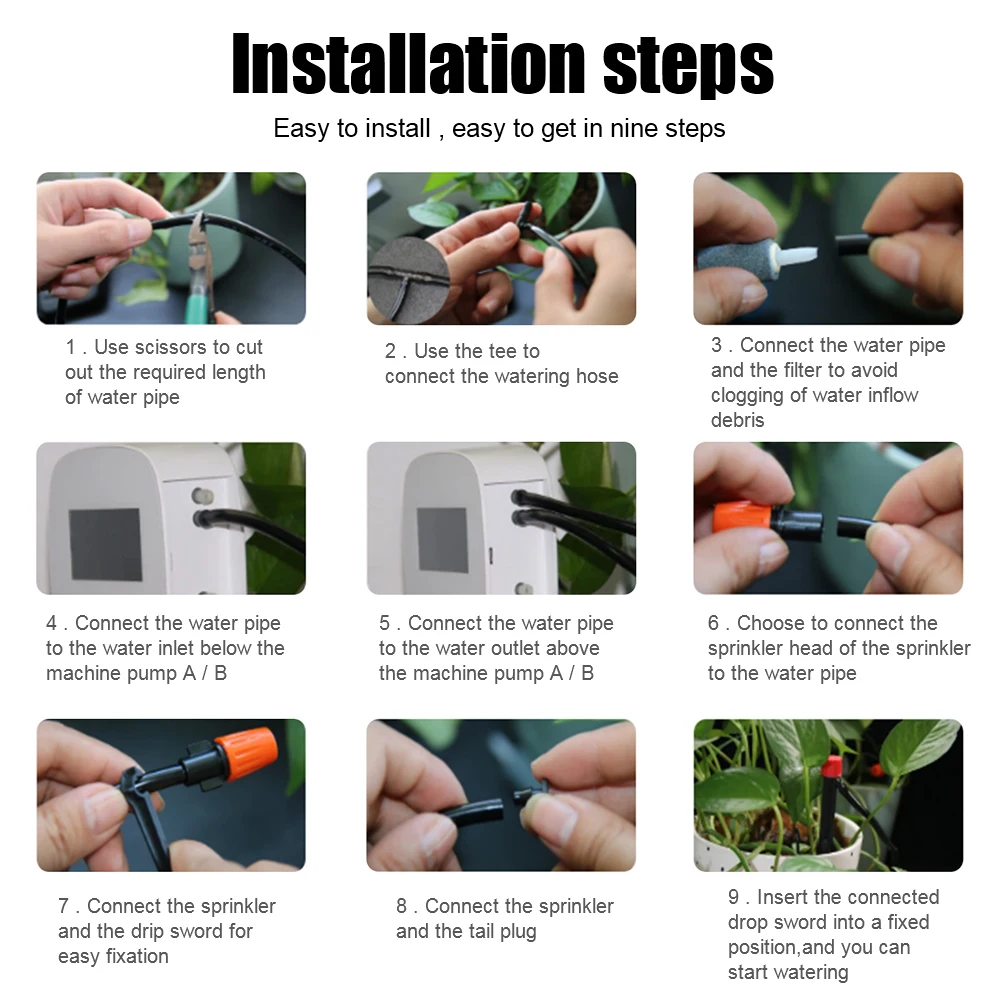 Installation steps

Easy to install , easy to get in nine steps

1 . Use scissors to cut out the required length of water pipe

2 . Use the tee to connect the watering hose

3 . Connect the water pipe and the filter to avoid clogging of water inflow debris

4 . Connect the water pipe to the water inlet below the machine pump A / B

5 . Connect the water pipe to the water outlet above the machine pump A / B

6 . Choose to connect the sprinkler head of the sprinkler to the water pipe

7 . Connect the sprinkler and the drip sword for easy fixation

8 . Connect the sprinkler and the tail plug

9 . Insert the connected drop sword into a fixed position,and you can start watering