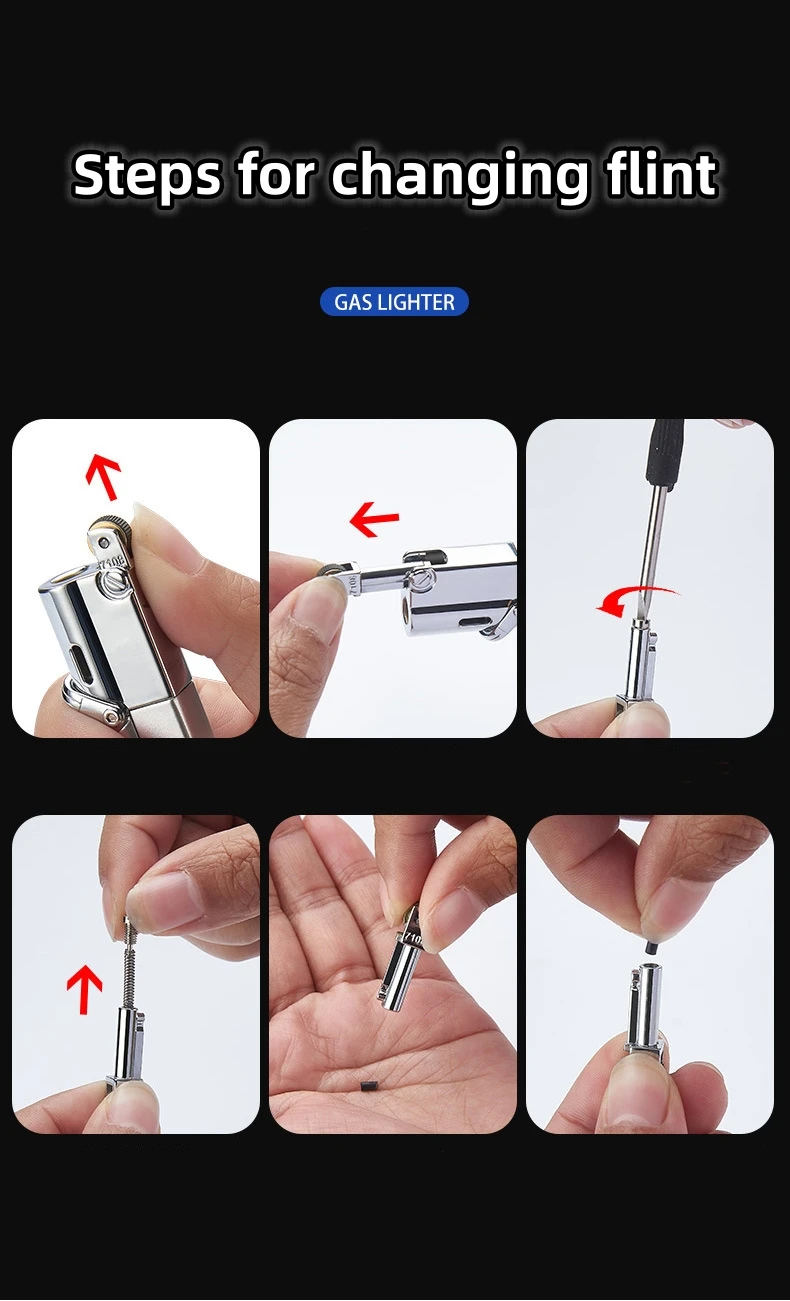 Steps for changing flint

GAS LIGHTER