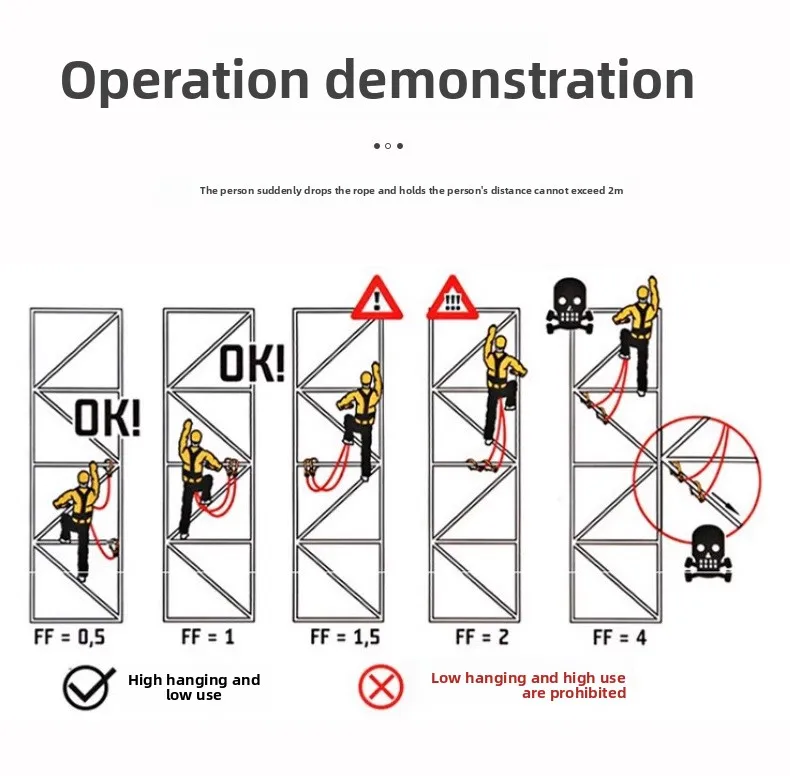 Operation demonstration

The person suddenly drops the rope and holds the person's distance cannot exceed 2m

OK!

OK!

!

!!!

FF = 0,5

FF = 1

FF = 1,5

FF = 2

FF = 4

High hanging and low use

Low hanging and high use are prohibited