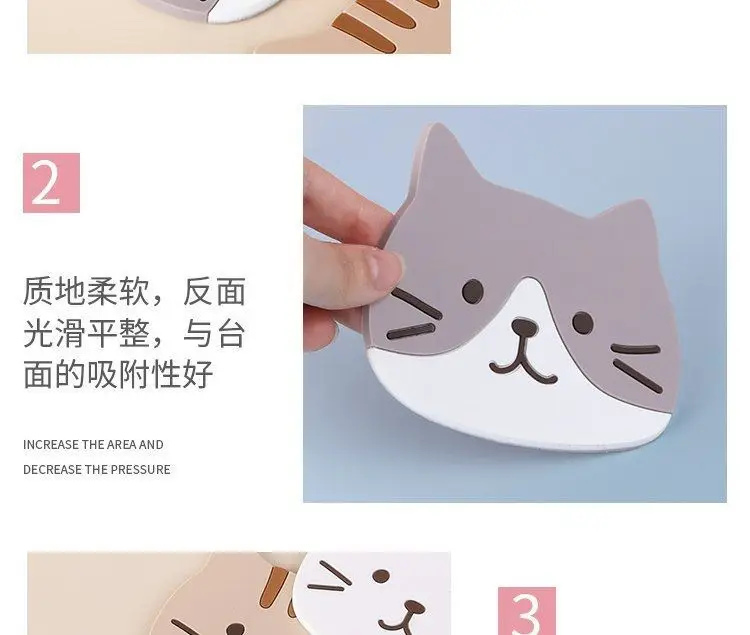 2

质地柔软，反面光滑平整，与台面的吸附性好

INCREASE THE AREA AND DECREASE THE PRESSURE

3