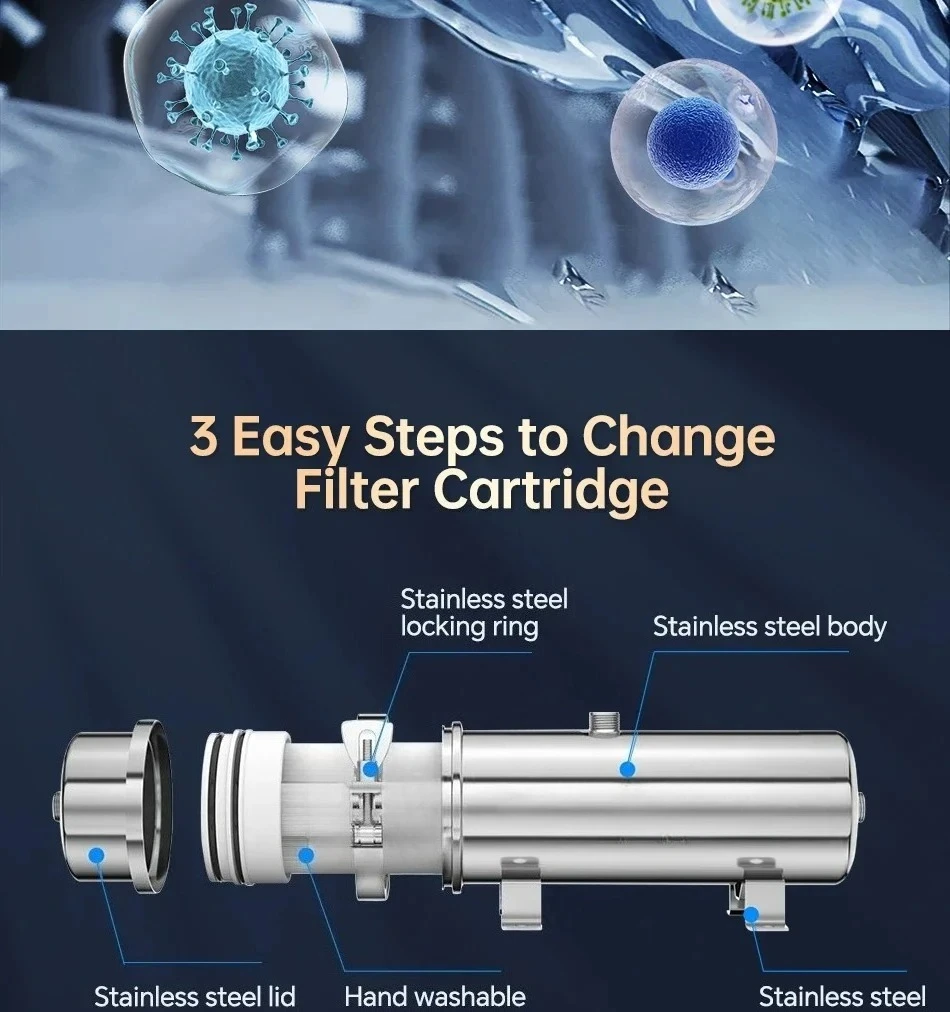 3 Easy Steps to Change Filter Cartridge

Stainless steel locking ring

Stainless steel body

Stainless steel lid

Hand washable

Stainless steel