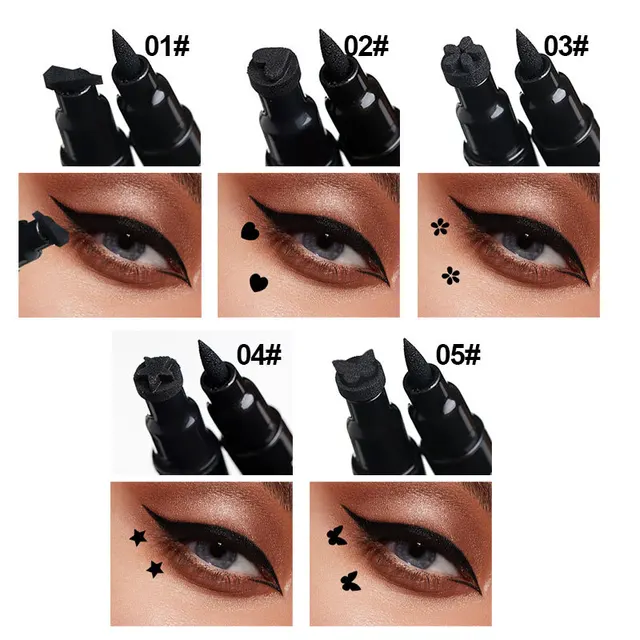 01#

02#

03#

04#

05#