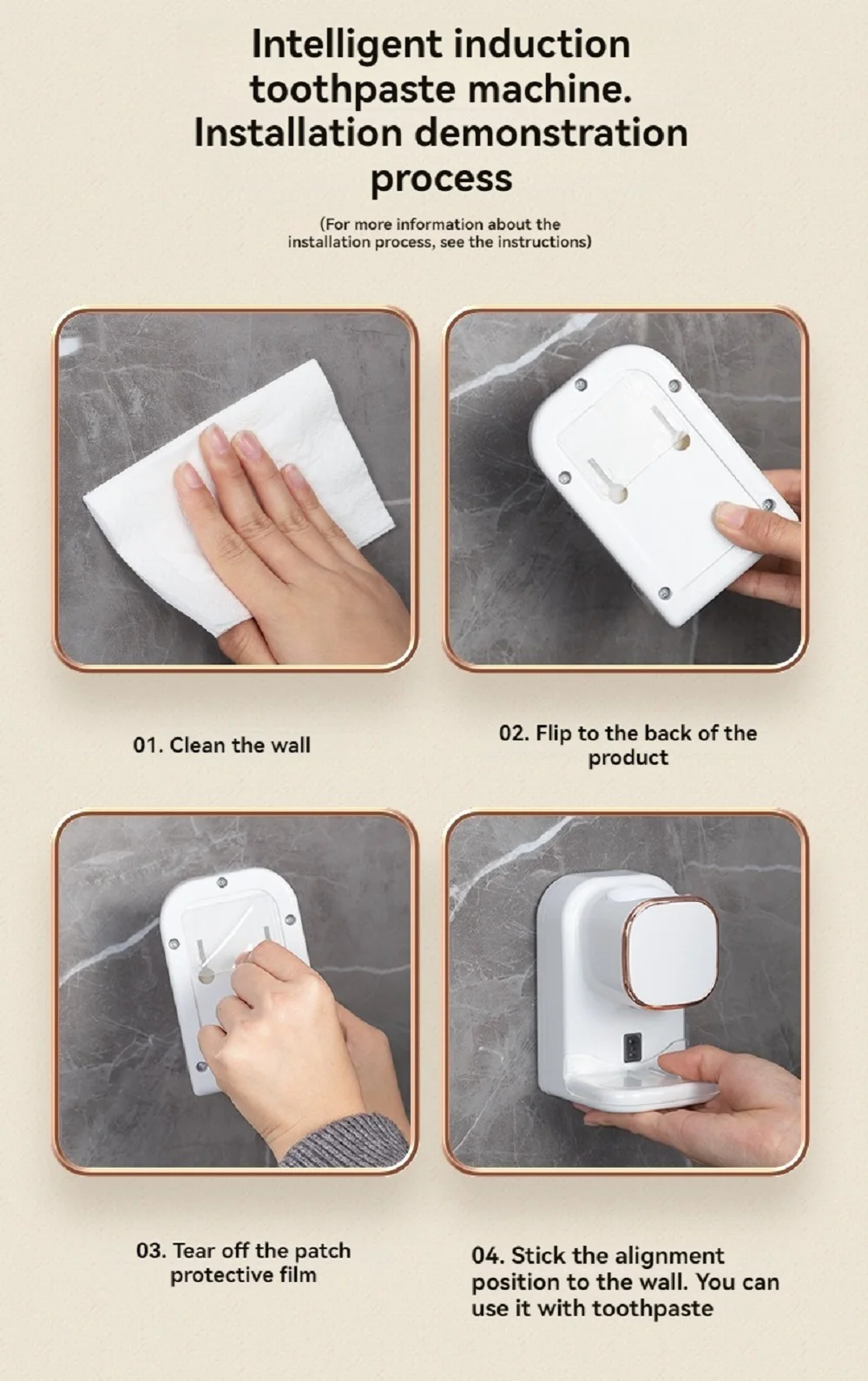 Intelligent induction toothpaste machine. Installation demonstration process

(For more information about the installation process, see the instructions)

01. Clean the wall

02. Flip to the back of the product

03. Tear off the patch protective film

04. Stick the alignment position to the wall. You can use it with toothpaste