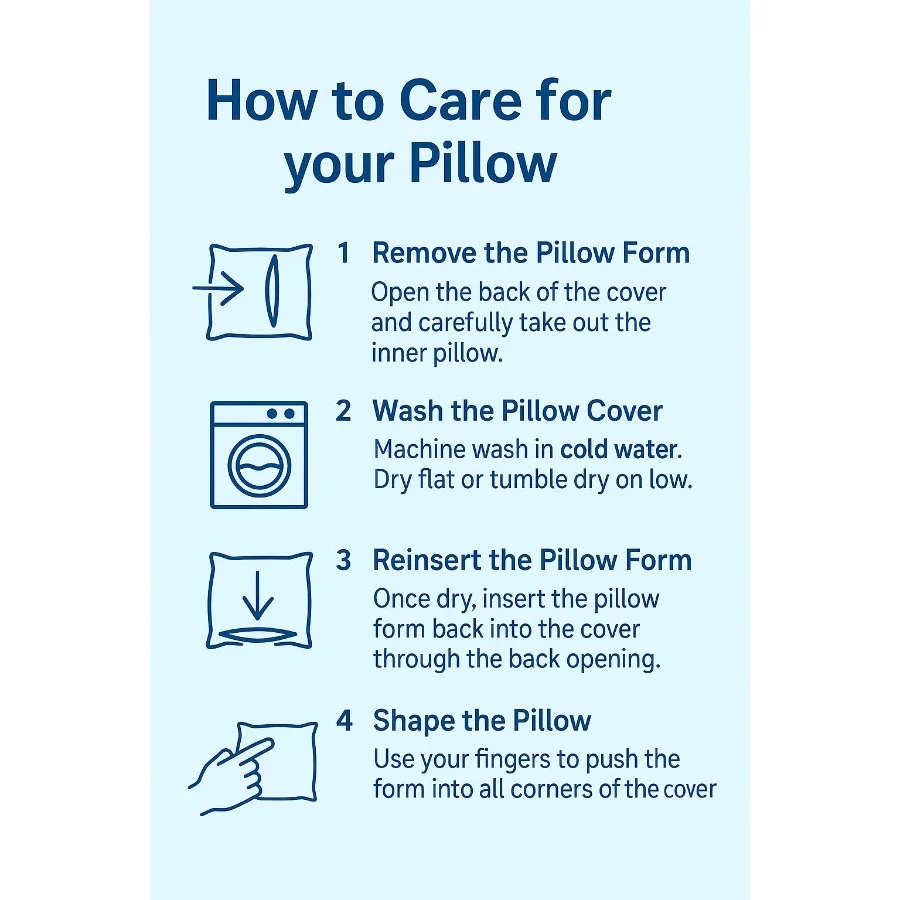 How to Care for your Pillow

1 Remove the Pillow Form
Open the back of the cover and carefully take out the inner pillow.

2 Wash the Pillow Cover
Machine wash in cold water. Dry flat or tumble dry on low.

3 Reinsert the Pillow Form
Once dry, insert the pillow form back into the cover through the back opening.

4 Shape the Pillow
Use your fingers to push the form into all corners of the cover