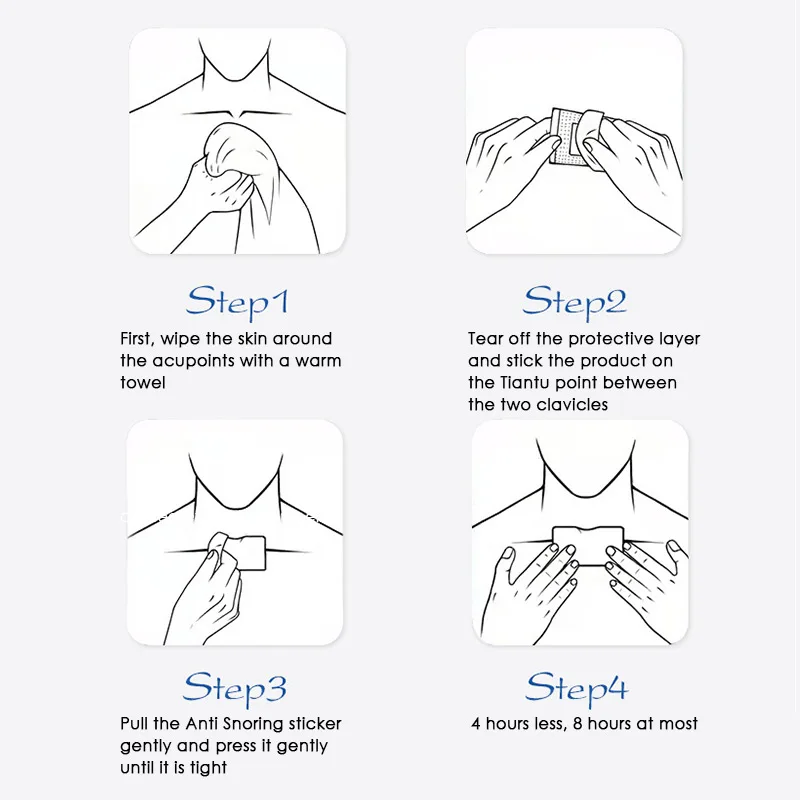 Step1
First, wipe the skin around the acupoints with a warm towel

Step2
Tear off the protective layer and stick the product on the Tiantu point between the two clavicles

Step3
Pull the Anti Snoring sticker gently and press it gently until it is tight

Step4
4 hours less, 8 hours at most