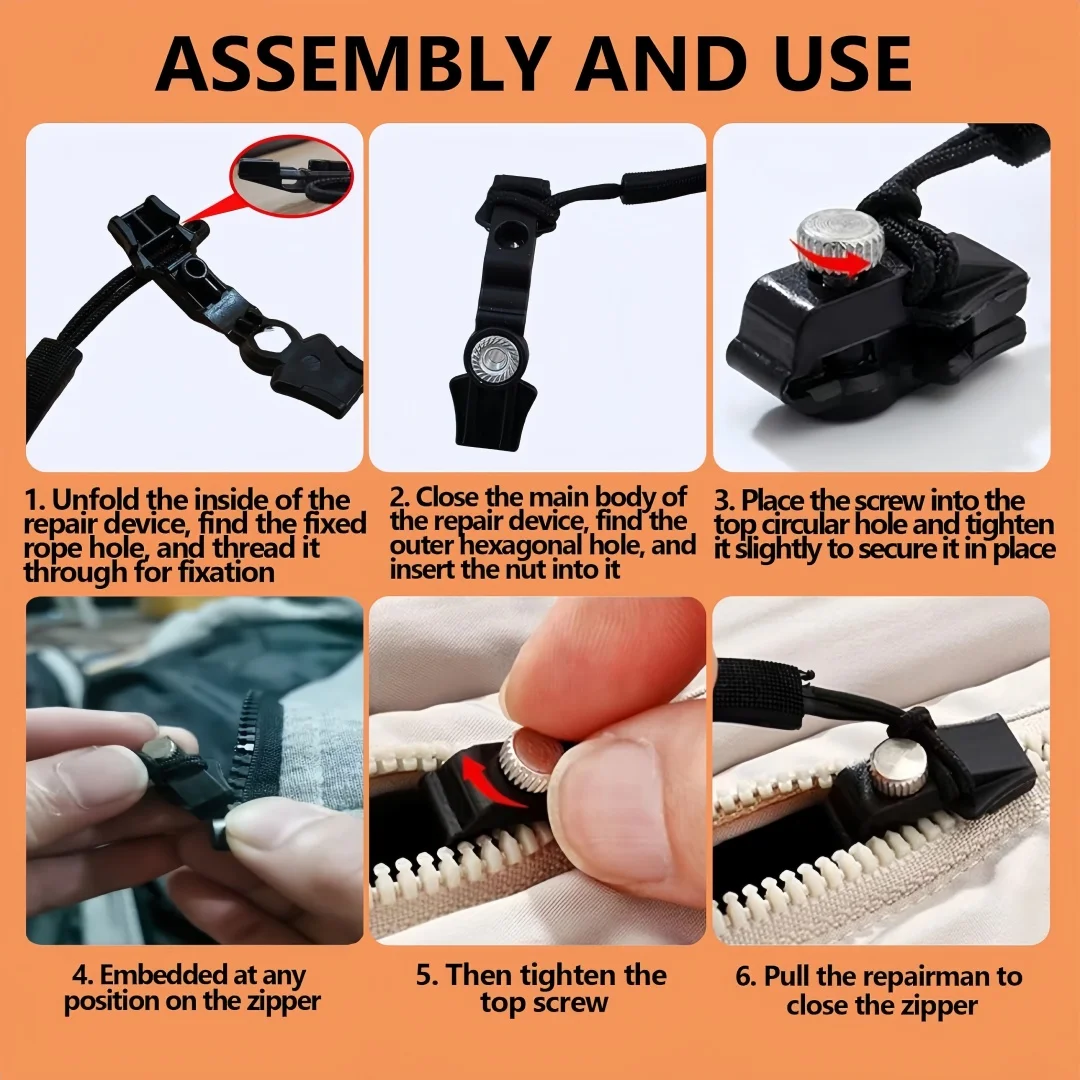 ASSEMBLY AND USE

1. Unfold the inside of the repair device, find the fixed rope hole, and thread it through for fixation

2. Close the main body of the repair device, find the outer hexagonal hole, and insert the nut into it

3. Place the screw into the top circular hole and tighten it slightly to secure it in place

4. Embedded at any position on the zipper

5. Then tighten the top screw

6. Pull the repairman to close the zipper