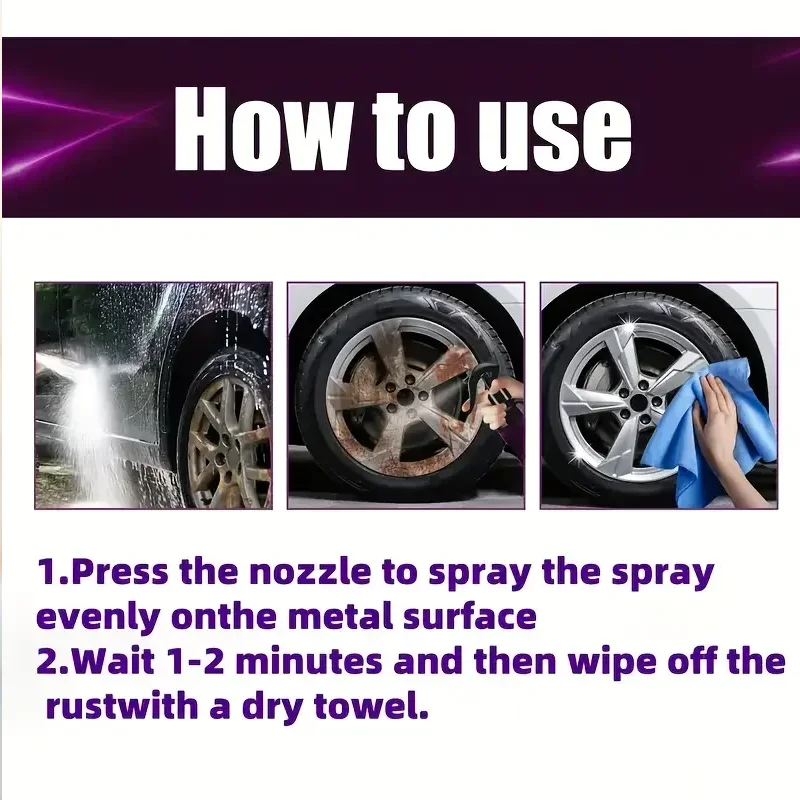 How to use

1.Press the nozzle to spray the spray evenly onthe metal surface
2.Wait 1-2 minutes and then wipe off the rustwith a dry towel.