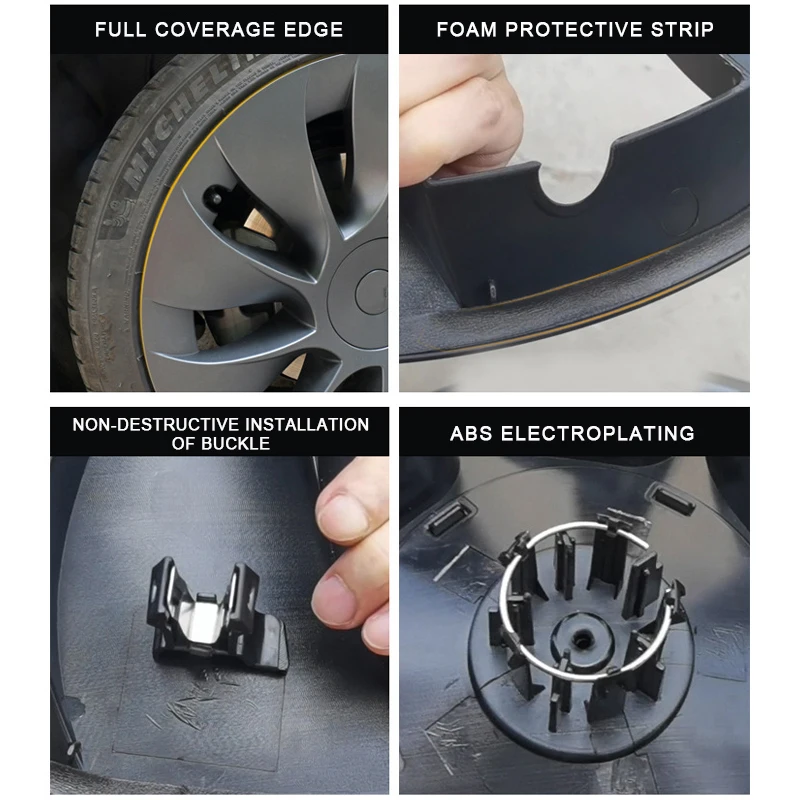 FULL COVERAGE EDGE

MICHELIN

FOAM PROTECTIVE STRIP

NON-DESTRUCTIVE INSTALLATION OF BUCKLE

ABS ELECTROPLATING