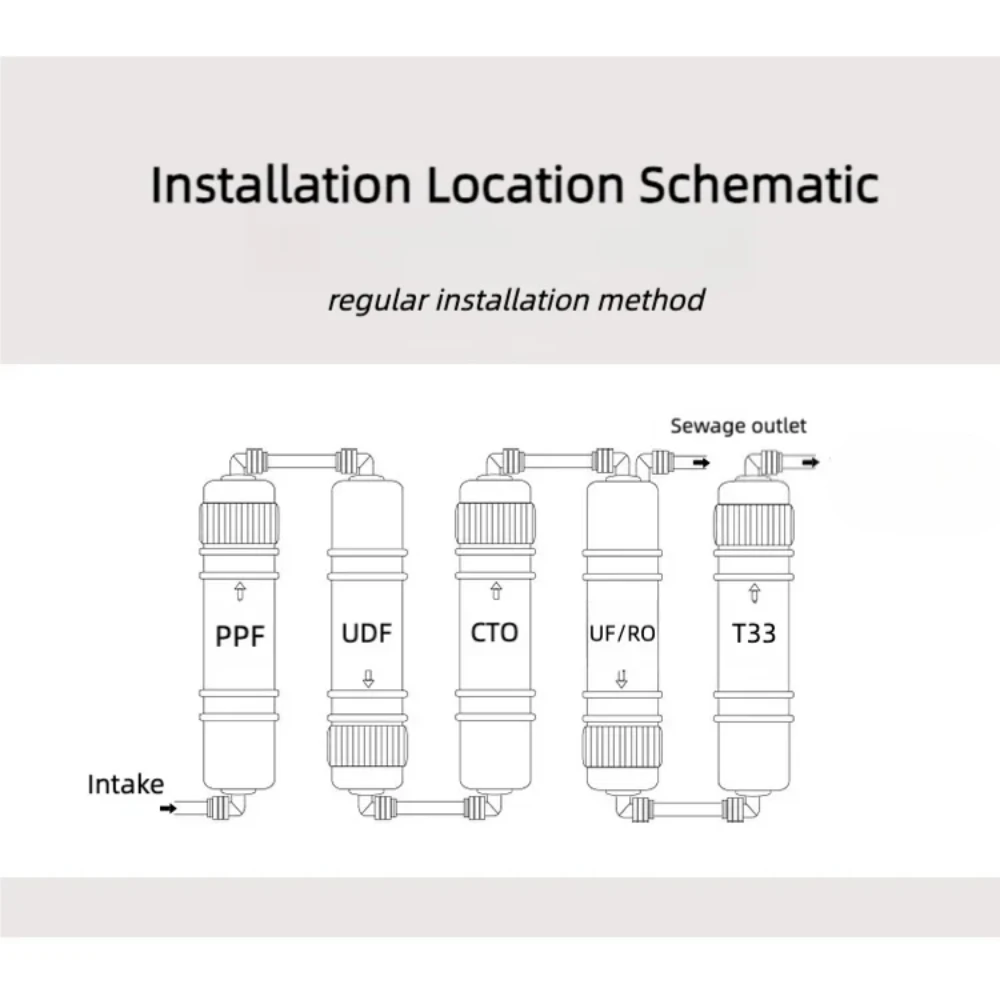 Installation Location Schematic

regular installation method

Sewage outlet

PPF

UDF

CTO

UF/RO

T33

Intake