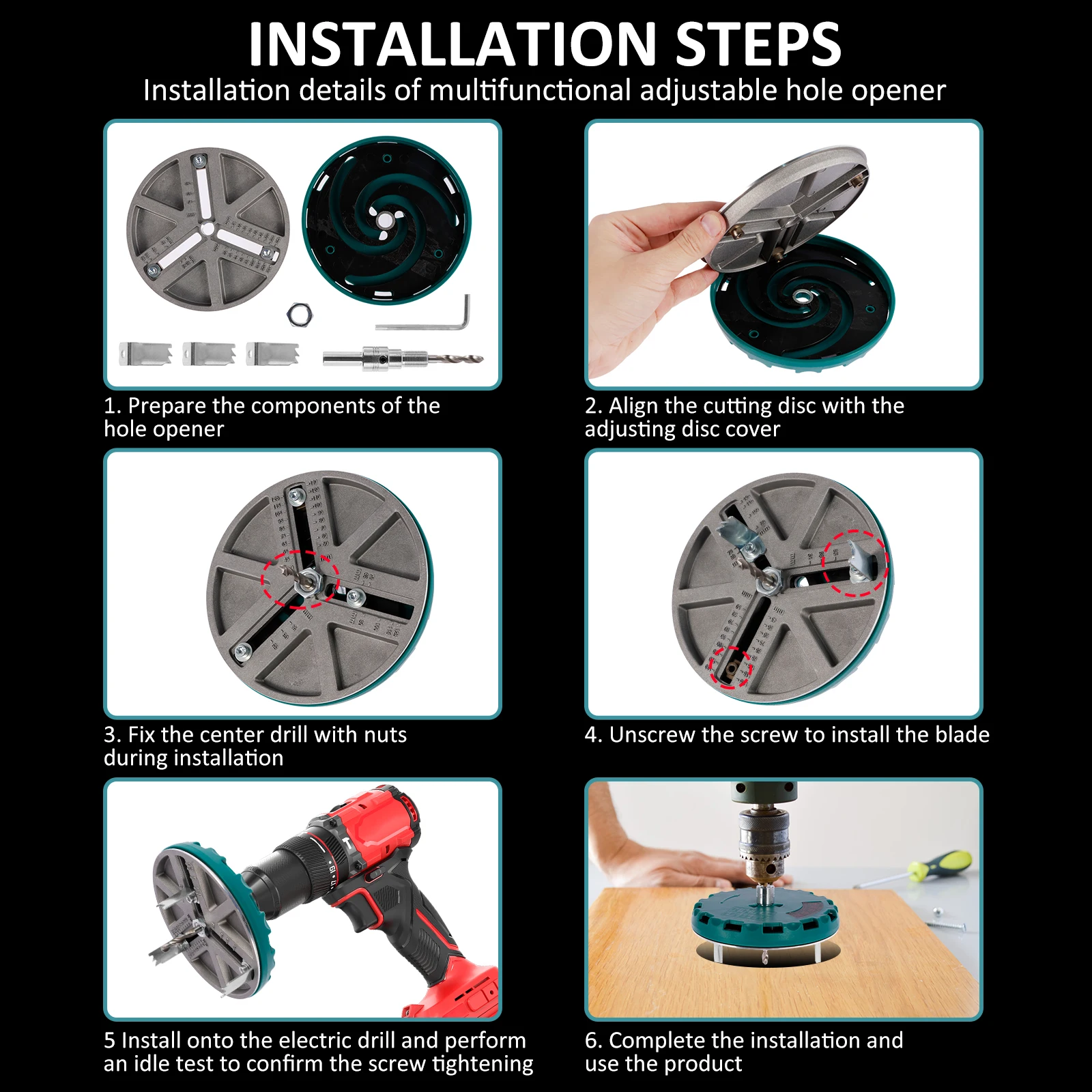 INSTALLATION STEPS

Installation details of multifunctional adjustable hole opener

1. Prepare the components of the hole opener

2. Align the cutting disc with the adjusting disc cover

3. Fix the center drill with nuts during installation

4. Unscrew the screw to install the blade

5 Install onto the electric drill and perform an idle test to confirm the screw tightening

6. Complete the installation and use the product