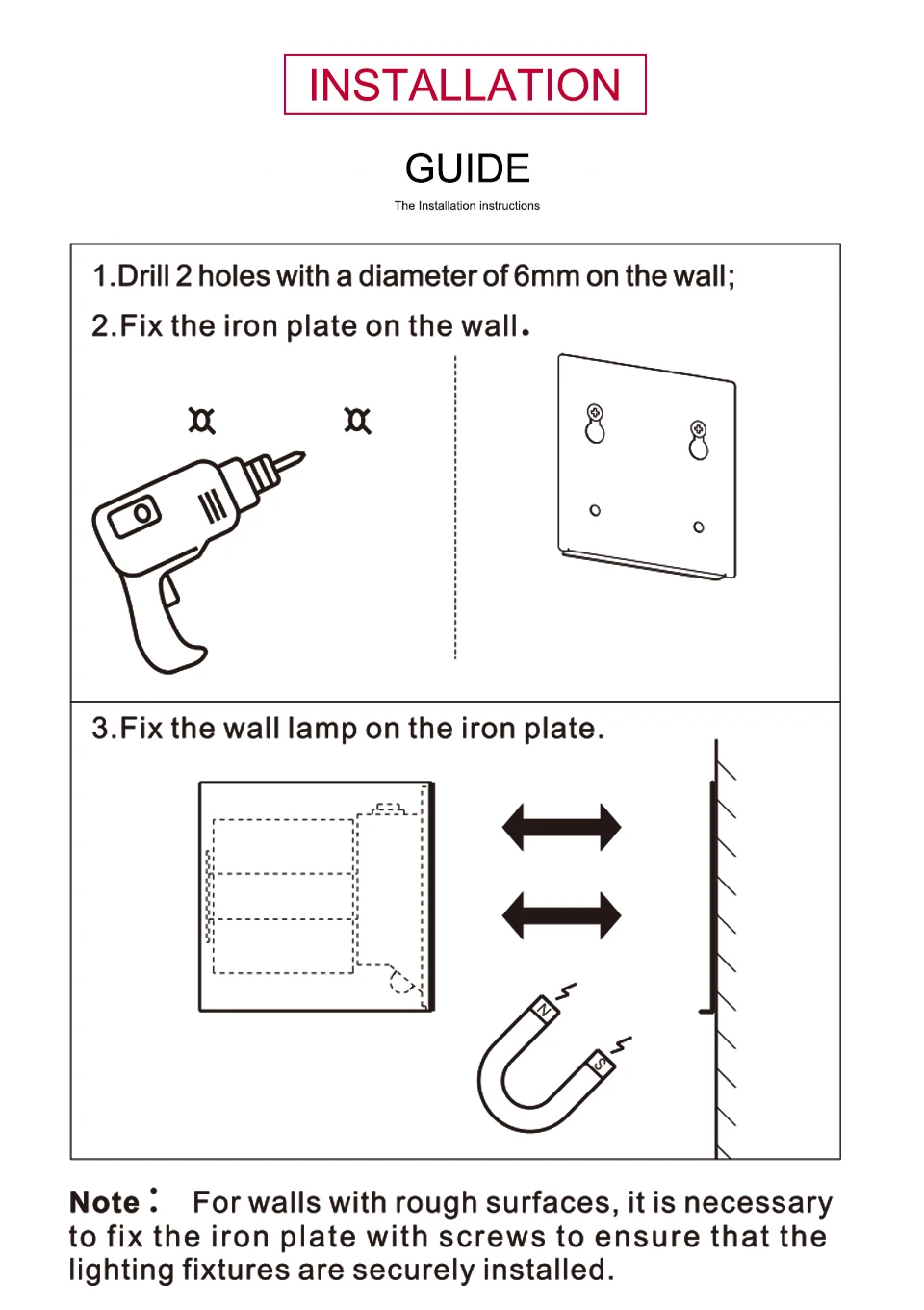 INSTALLATION

GUIDE

The Installation instructions

1.Drill 2 holes with a diameter of 6mm on the wall;

2.Fix the iron plate on the wall.

3.Fix the wall lamp on the iron plate.

N

S

Note: For walls with rough surfaces, it is necessary to fix the iron plate with screws to ensure that the lighting fixtures are securely installed.