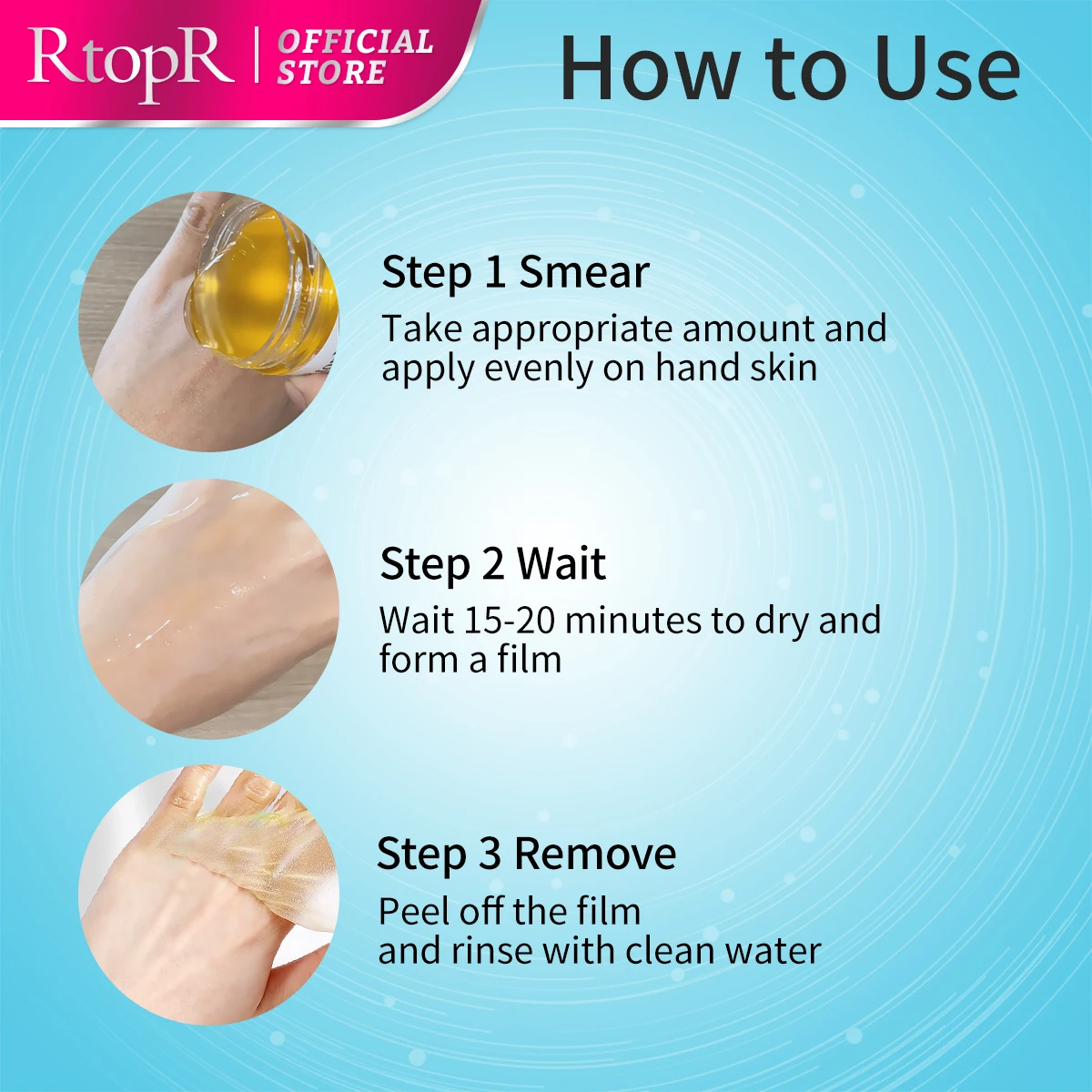 RtopR | OFFICIAL STORE

How to Use

Step 1 Smear
Take appropriate amount and apply evenly on hand skin

Step 2 Wait
Wait 15-20 minutes to dry and form a film

Step 3 Remove
Peel off the film
and rinse with clean water