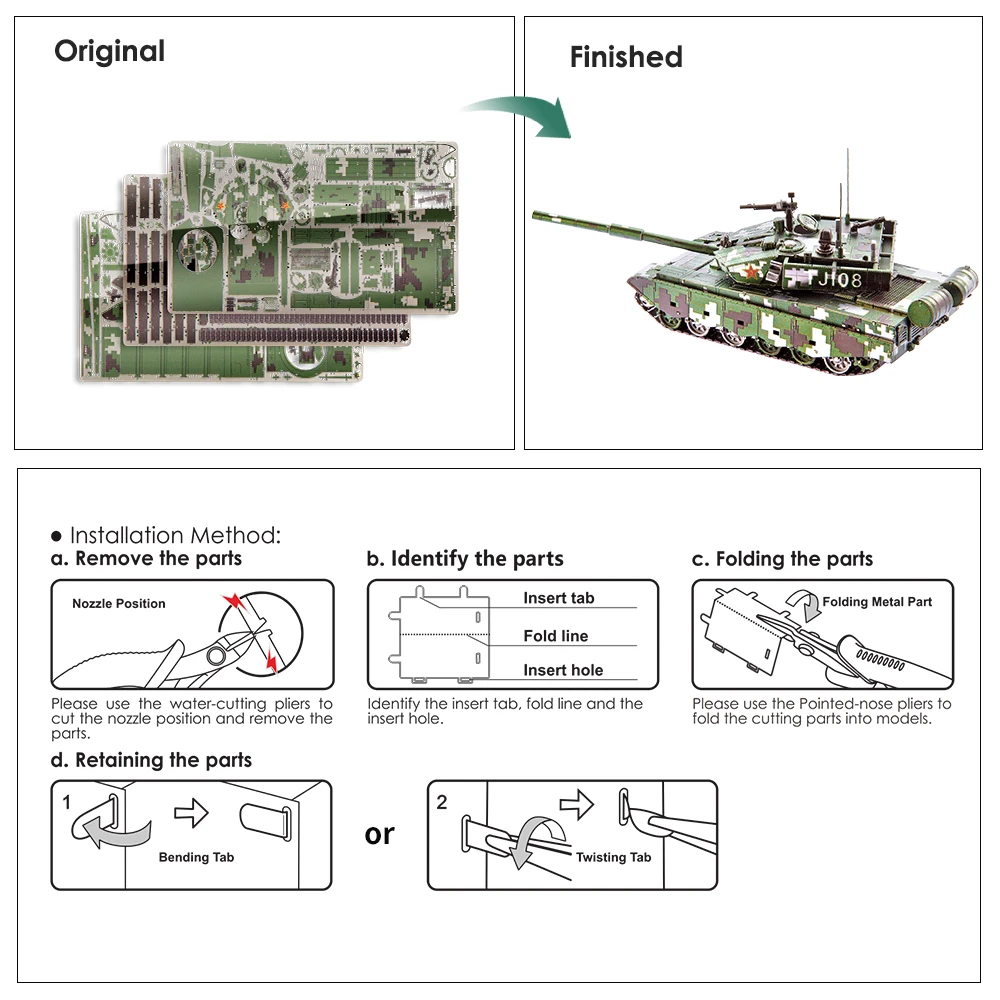 Original

Finished

J108

● Installation Method:
a. Remove the parts

Nozzle Position

Please use the water-cutting pliers to cut the nozzle position and remove the parts.

b. Identify the parts

Insert tab
Fold line
Insert hole

Identify the insert tab, fold line and the insert hole.

c. Folding the parts

Folding Metal Part

Please use the Pointed-nose pliers to fold the cutting parts into models.

d. Retaining the parts

1

Bending Tab

or

2

Twisting Tab