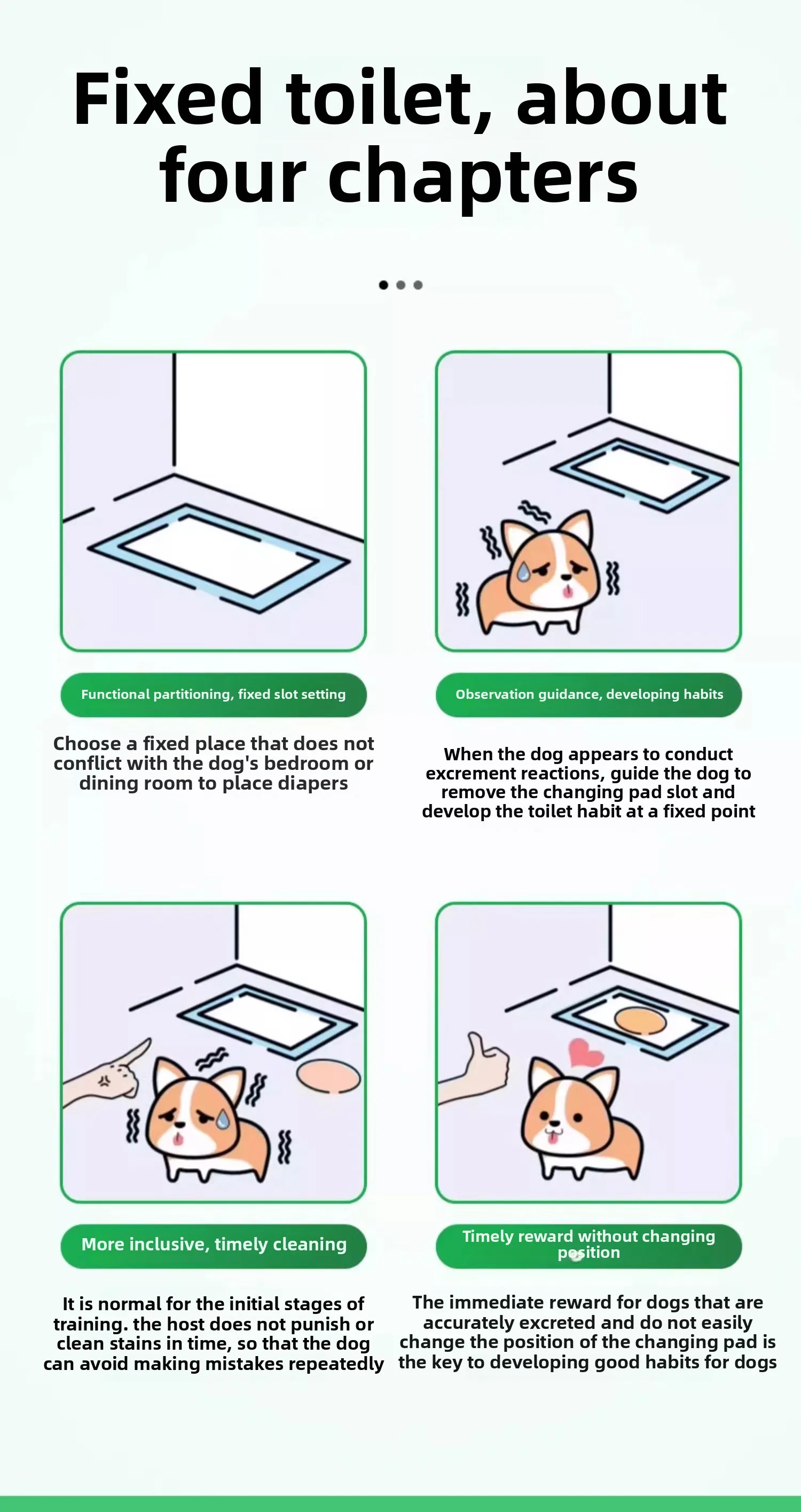 Fixed toilet, about four chapters

Functional partitioning, fixed slot setting

Choose a fixed place that does not conflict with the dog's bedroom or dining room to place diapers

Observation guidance, developing habits

When the dog appears to conduct excrement reactions, guide the dog to remove the changing pad slot and develop the toilet habit at a fixed point

More inclusive, timely cleaning

It is normal for the initial stages of training. the host does not punish or clean stains in time, so that the dog can avoid making mistakes repeatedly

Timely reward without changing position

The immediate reward for dogs that are accurately excreted and do not easily change the position of the changing pad is the key to developing good habits for dogs