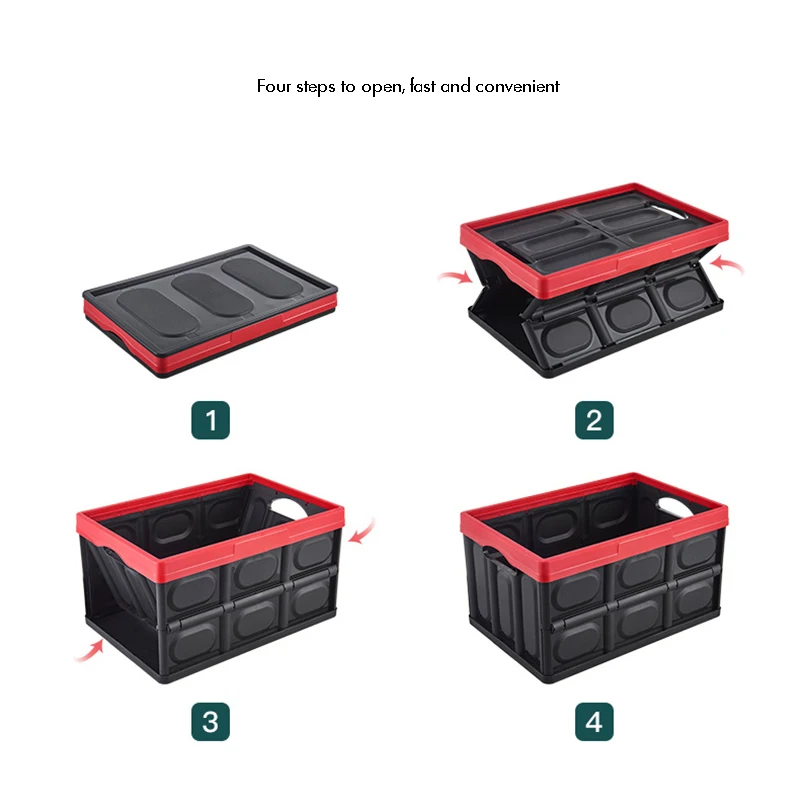 Four steps to open, fast and convenient

1

2

3

4