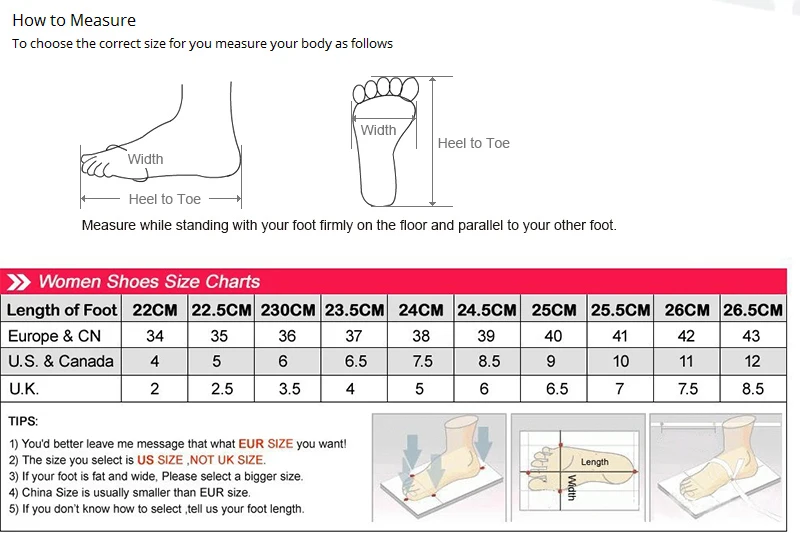 How to Measure
To choose the correct size for you measure your body as follows

Width
Heel to Toe

Width
Heel to Toe

Measure while standing with your foot firmly on the floor and parallel to your other foot.

Women Shoes Size Charts

| Length of Foot | 22CM | 22.5CM | 230CM | 23.5CM | 24CM | 24.5CM | 25CM | 25.5CM | 26CM | 26.5CM |
|---|---|---|---|---|---|---|---|---|---|---|
| Europe & CN | 34 | 35 | 36 | 37 | 38 | 39 | 40 | 41 | 42 | 43 |
| U.S. & Canada | 4 | 5 | 6 | 6.5 | 7.5 | 8.5 | 9 | 10 | 11 | 12 |
| U.K. | 2 | 2.5 | 3.5 | 4 | 5 | 6 | 6.5 | 7 | 7.5 | 8.5 |

TIPS:
1) You'd better leave me message that what EUR SIZE you want!
2) The size you select is US SIZE ,NOT UK SIZE.
3) If your foot is fat and wide, Please select a bigger size.
4) China Size is usually smaller than EUR size.
5) If you don't know how to select ,tell us your foot length.

Length
Width