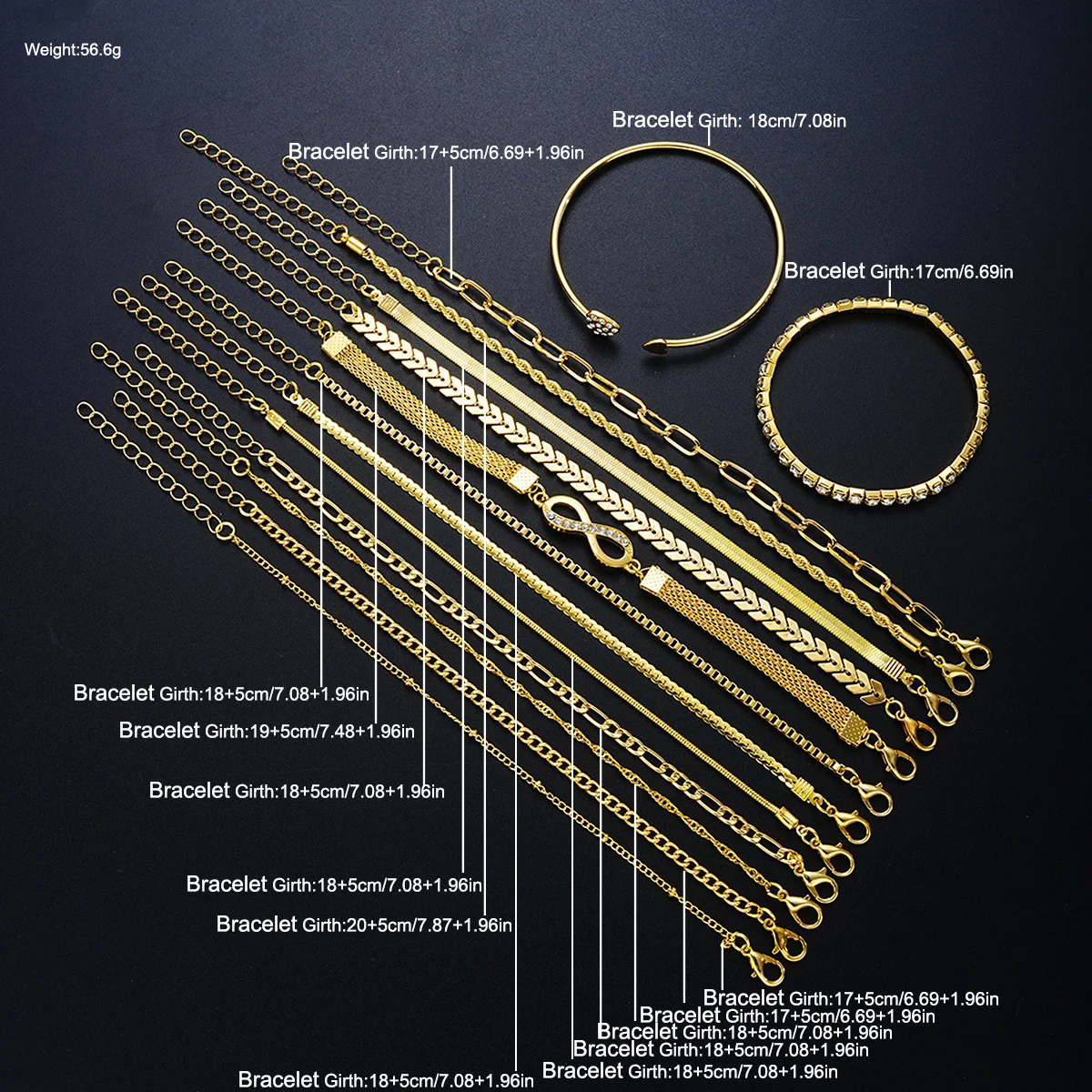 Weight:56.6g

Bracelet Girth: 18cm/7.08in

Bracelet Girth:17+5cm/6.69+1.96in

Bracelet Girth:17cm/6.69in

Bracelet Girth:18+5cm/7.08+1.96in

Bracelet Girth:19+5cm/7.48+1.96in

Bracelet Girth:18+5cm/7.08+1.96in

Bracelet Girth:18+5cm/7.08+1.96in

Bracelet Girth:20+5cm/7.87+1.96in

Bracelet Girth:17+5cm/6.69+1.96in

Bracelet Girth:17+5cm/6.69+1.96in

Bracelet Girth:18+5cm/7.08+1.96in

Bracelet Girth:18+5cm/7.08+1.96in

Bracelet Girth:18+5cm/7.08+1.96in

Bracelet Girth:18+5cm/7.08+1.96in