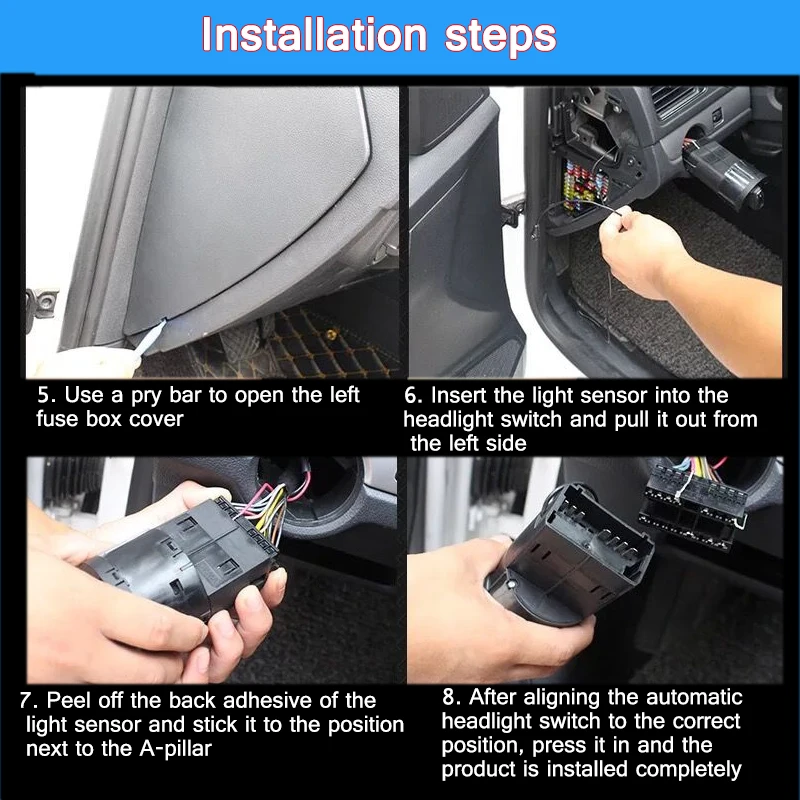 Installation steps

5. Use a pry bar to open the left fuse box cover

6. Insert the light sensor into the headlight switch and pull it out from the left side

7. Peel off the back adhesive of the light sensor and stick it to the position next to the A-pillar

8. After aligning the automatic headlight switch to the correct position, press it in and the product is installed completely