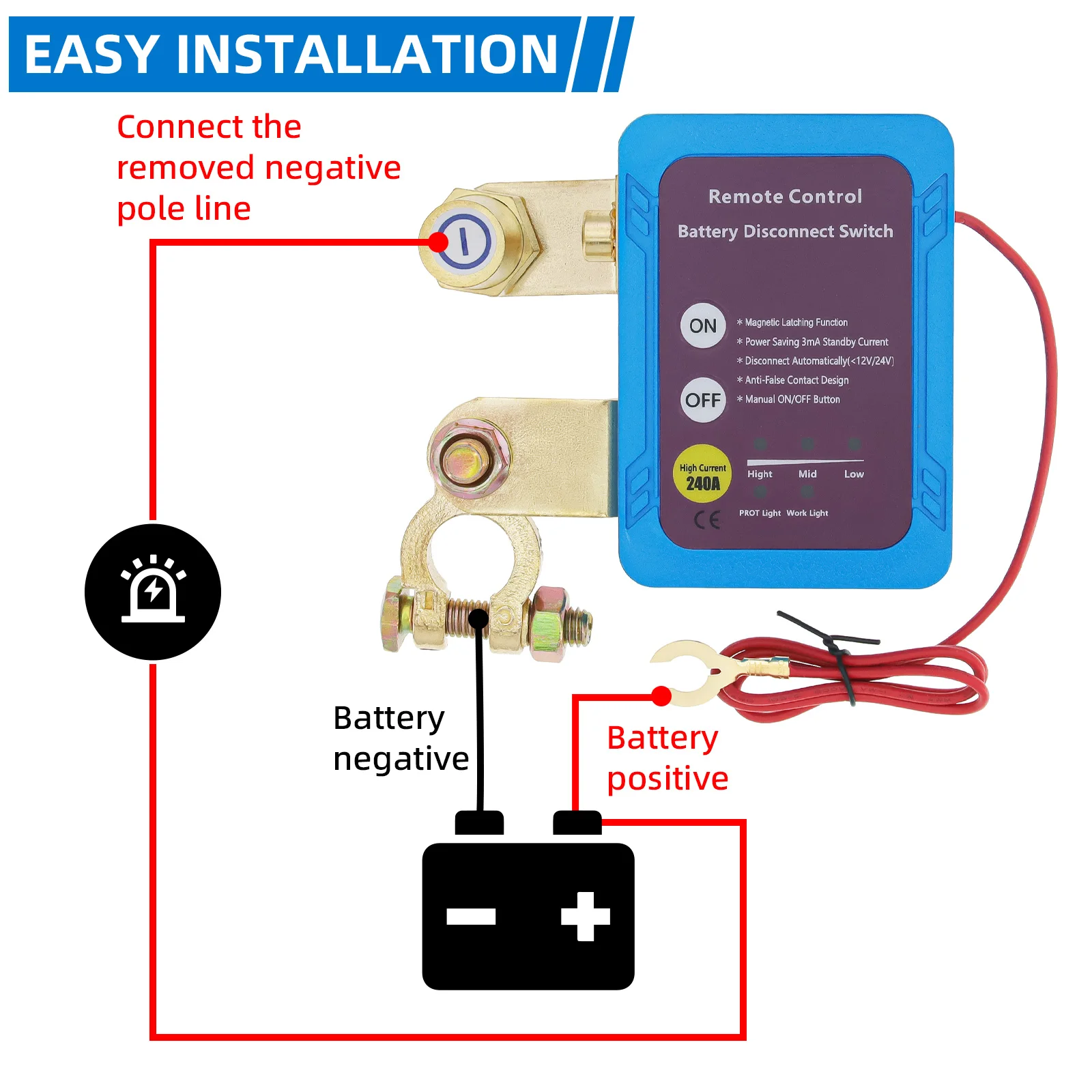 EASY INSTALLATION

Connect the removed negative pole line

Remote Control
Battery Disconnect Switch

ON
OFF

* Magnetic Latching Function
* Power Saving 3mA Standby Current
* Disconnect Automatically(<12V/24V)
* Anti-False Contact Design
* Manual ON/OFF Button

High Current
240A

Hight Mid Low

PROT Light Work Light

CE

Battery negative

Battery positive