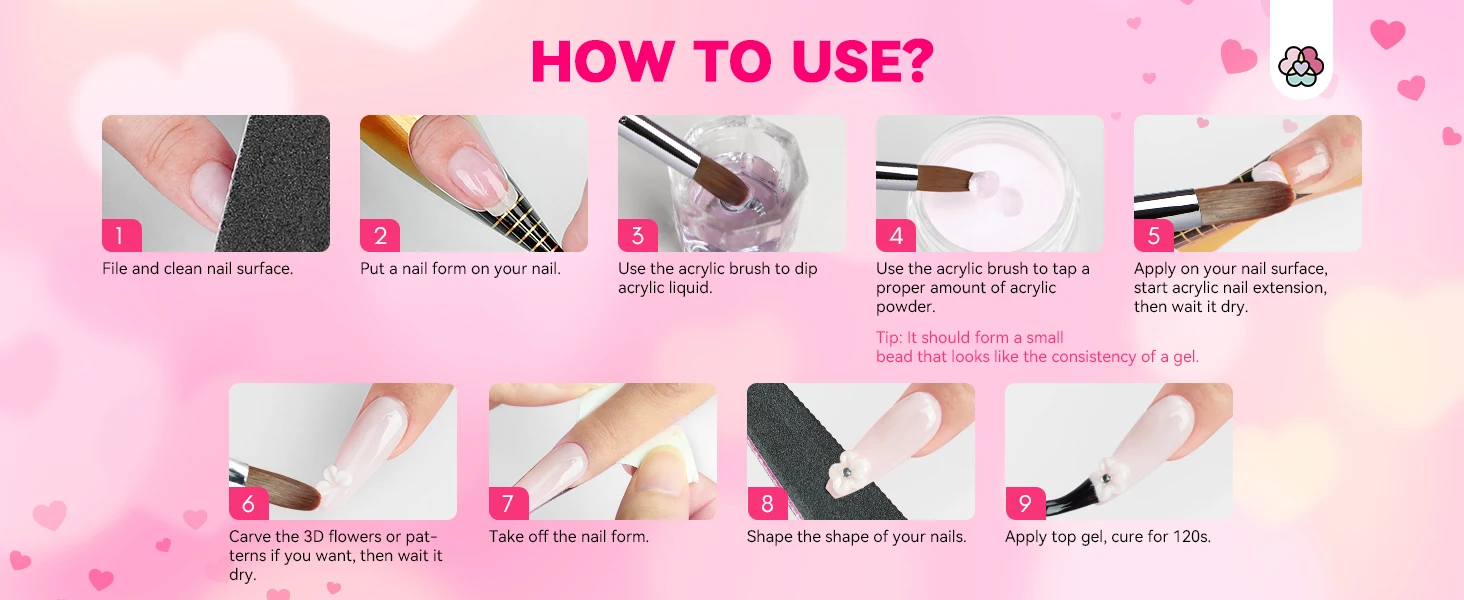 HOW TO USE?

1
File and clean nail surface.

2
Put a nail form on your nail.

3
Use the acrylic brush to dip acrylic liquid.

4
Use the acrylic brush to tap a proper amount of acrylic powder.

Tip: It should form a small bead that looks like the consistency of a gel.

5
Apply on your nail surface, start acrylic nail extension, then wait it dry.

6
Carve the 3D flowers or patterns if you want, then wait it dry.

7
Take off the nail form.

8
Shape the shape of your nails.

9
Apply top gel, cure for 120s.