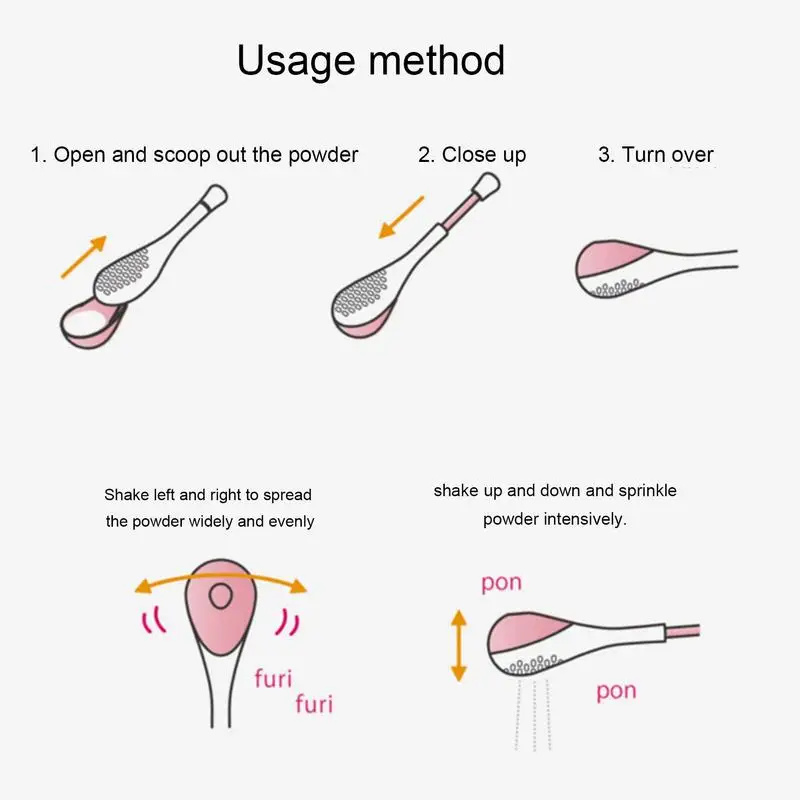 Usage method

1. Open and scoop out the powder

2. Close up

3. Turn over

Shake left and right to spread the powder widely and evenly

furi
furi

shake up and down and sprinkle powder intensively.

pon

pon